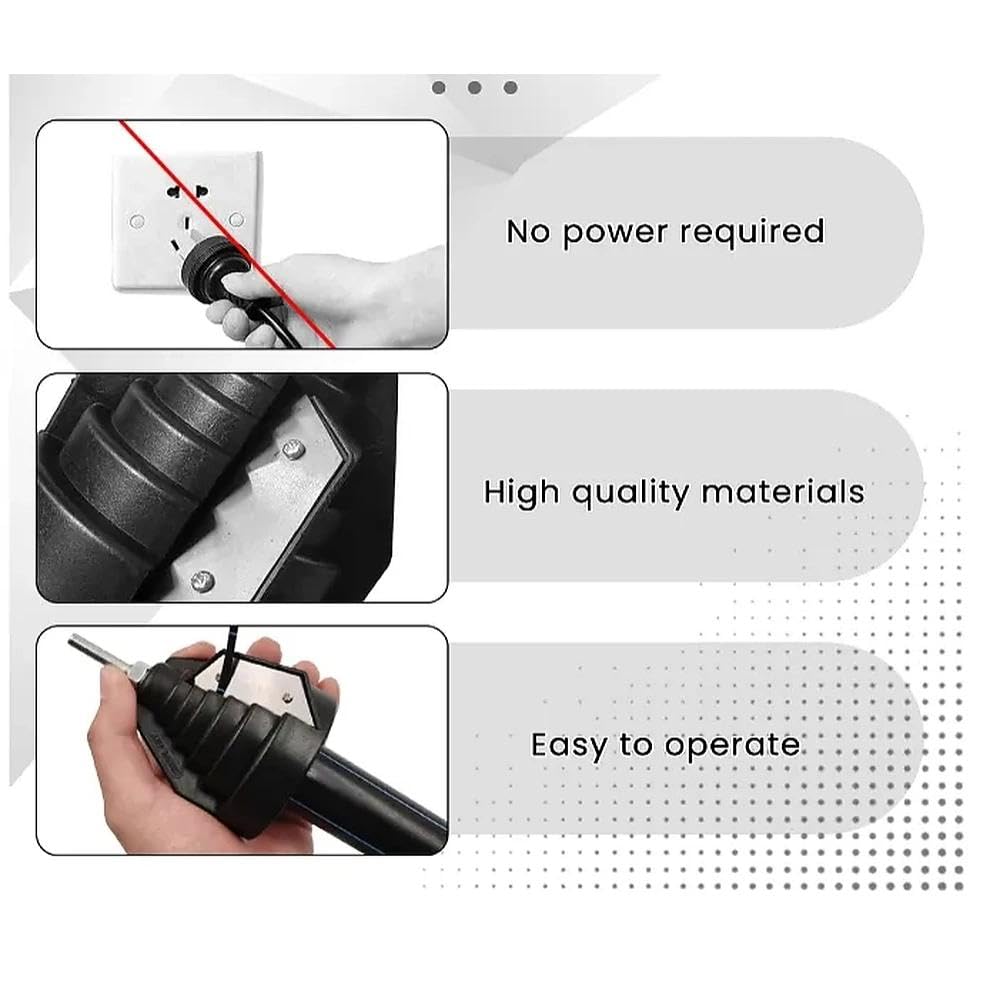 No power required

High quality materials

Easy to operate