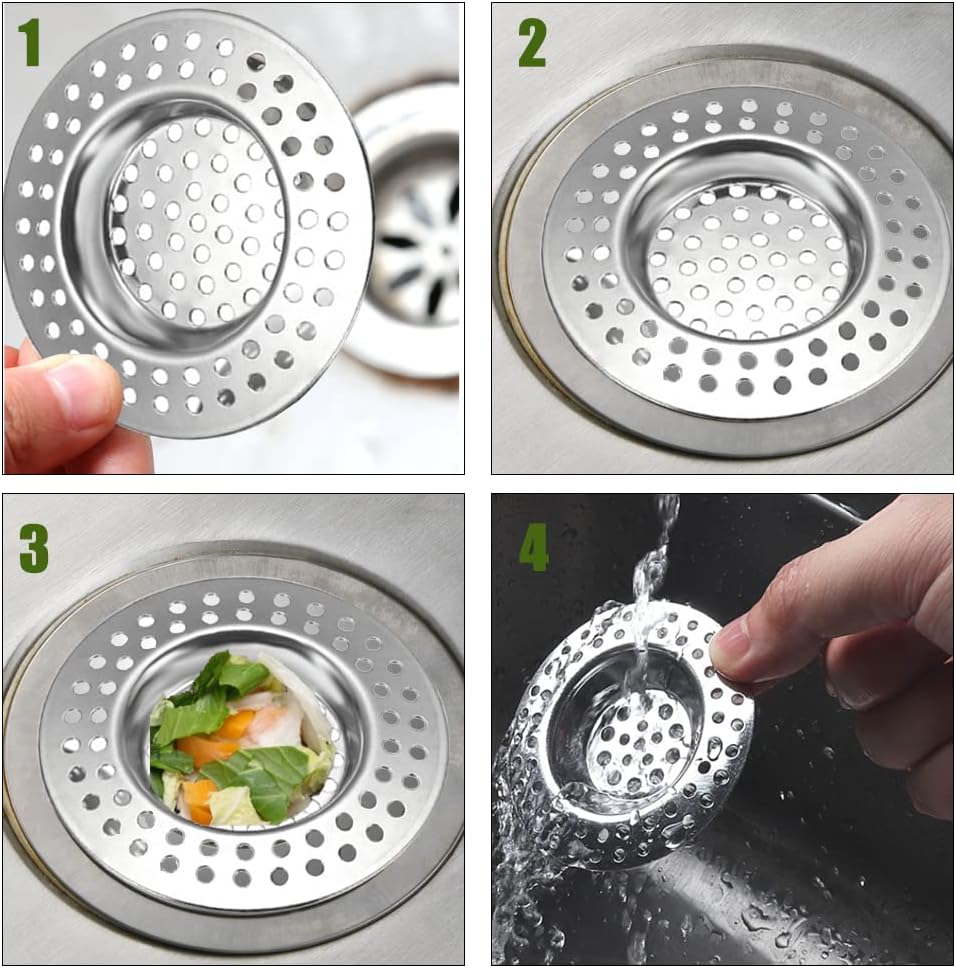 1

2

3

4