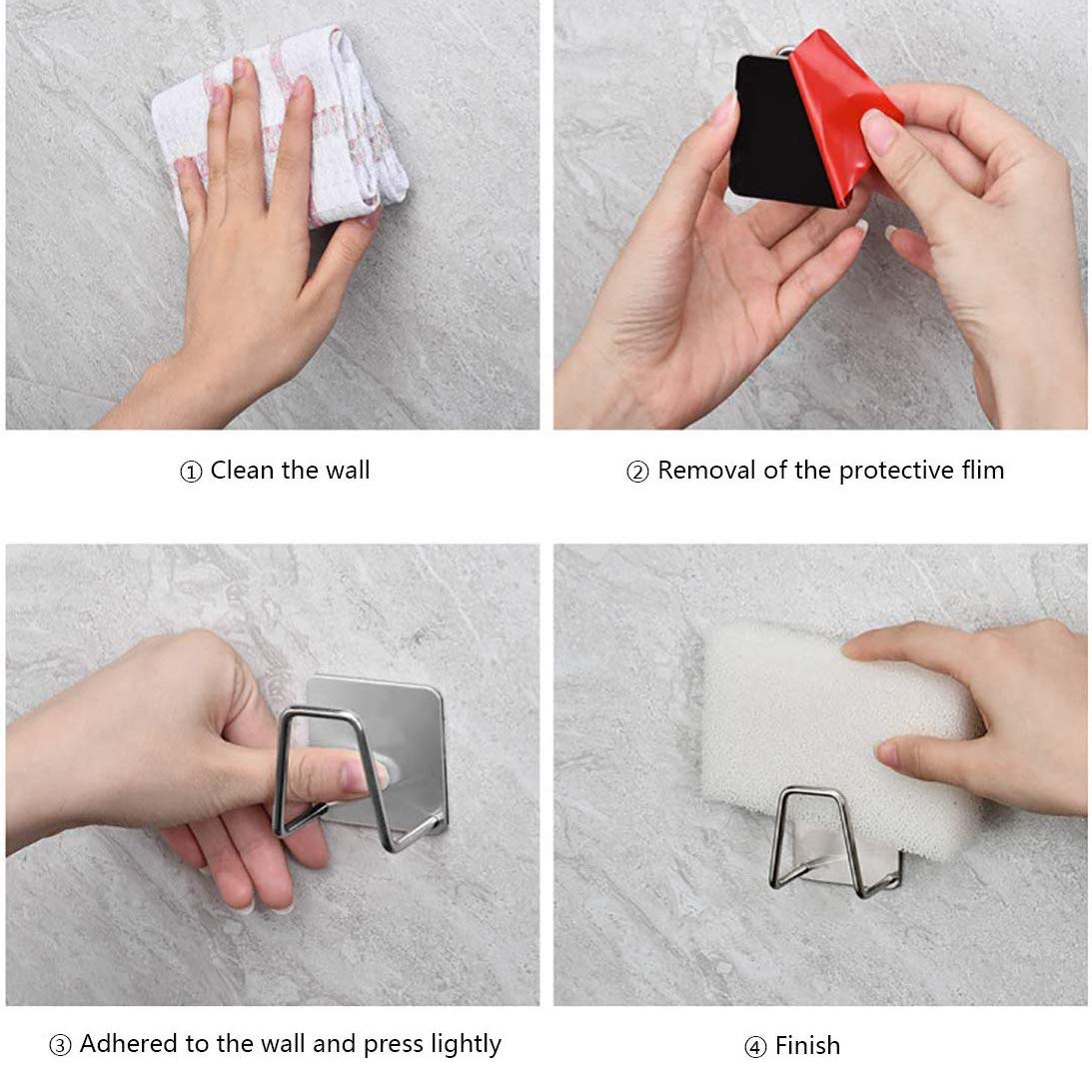 ① Clean the wall

② Removal of the protective flim

③ Adhered to the wall and press lightly

④ Finish