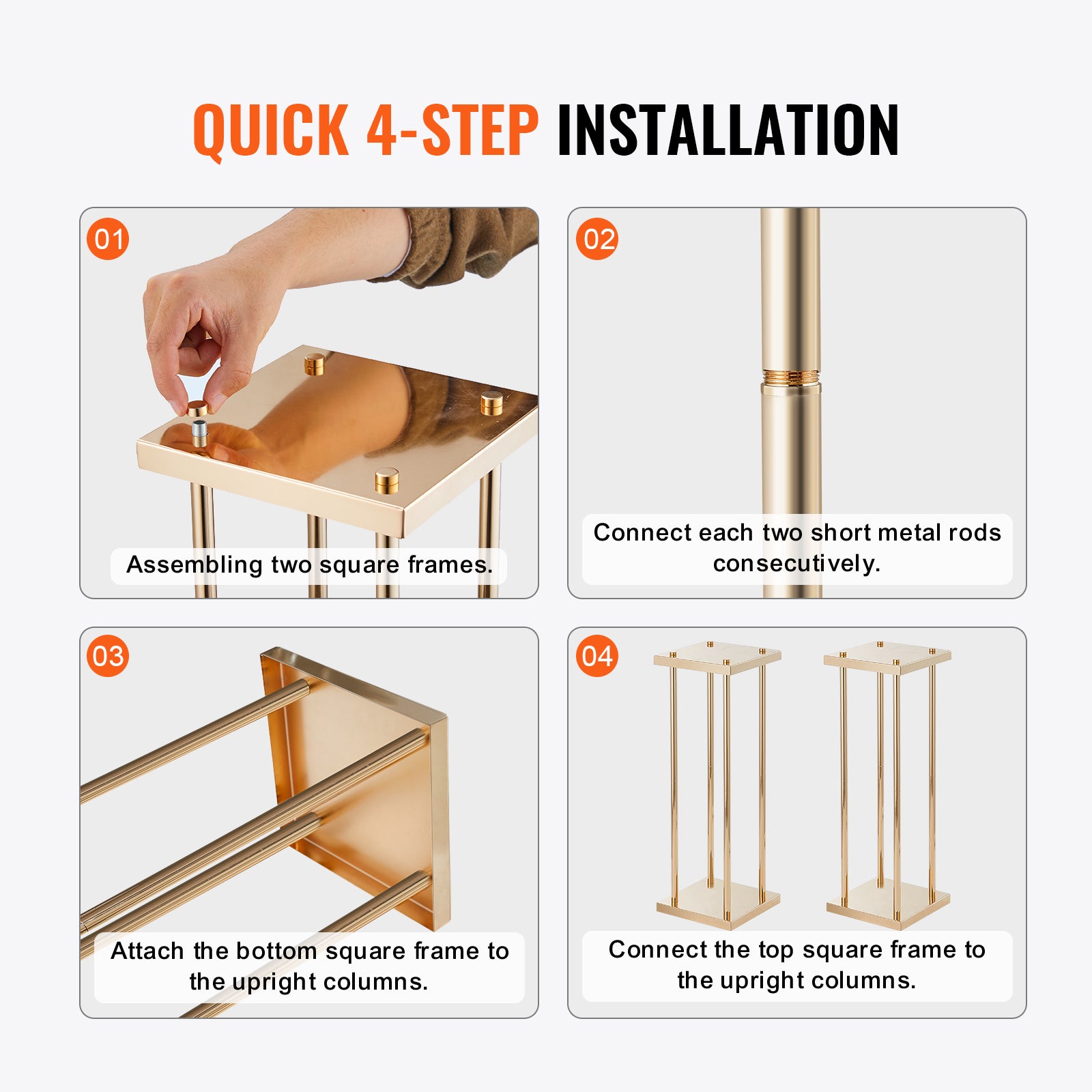 QUICK 4-STEP INSTALLATION

01

Assembling two square frames.

02

Connect each two short metal rods consecutively.

03

Attach the bottom square frame to the upright columns.

04

Connect the top square frame to the upright columns.