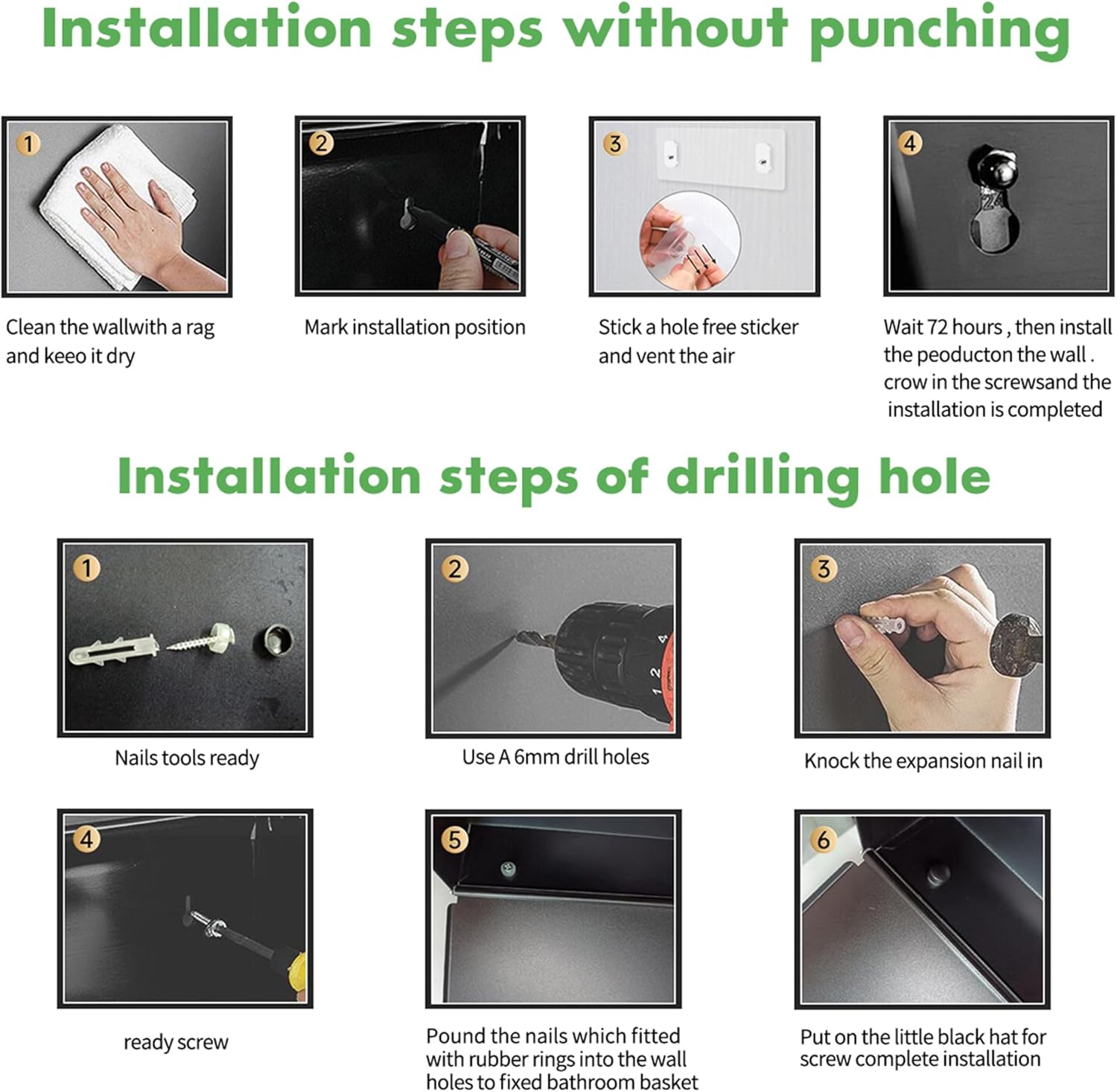 Installation steps without punching

1

Clean the wallwith a rag and keeo it dry

2

Mark installation position

3

Stick a hole free sticker and vent the air

4

Wait 72 hours , then install the peoducton the wall . crow in the screwsand the installation is completed

Installation steps of drilling hole

1

Nails tools ready

2

Use A 6mm drill holes

3

Knock the expansion nail in

4

ready screw

5

Pound the nails which fitted with rubber rings into the wall holes to fixed bathroom basket

6

Put on the little black hat for screw complete installation