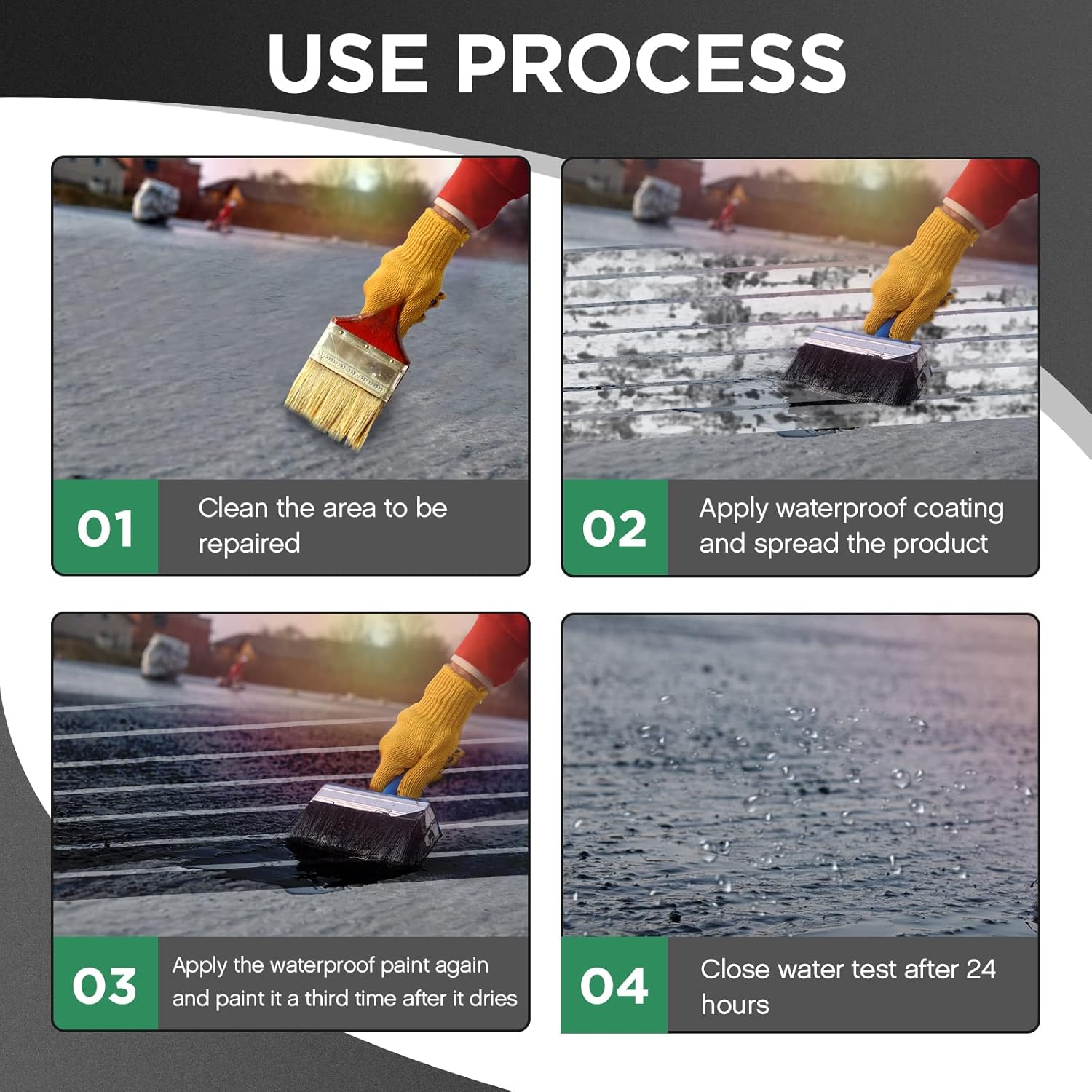 USE PROCESS

01 Clean the area to be repaired

02 Apply waterproof coating and spread the product

03 Apply the waterproof paint again and paint it a third time after it dries

04 Close water test after 24 hours