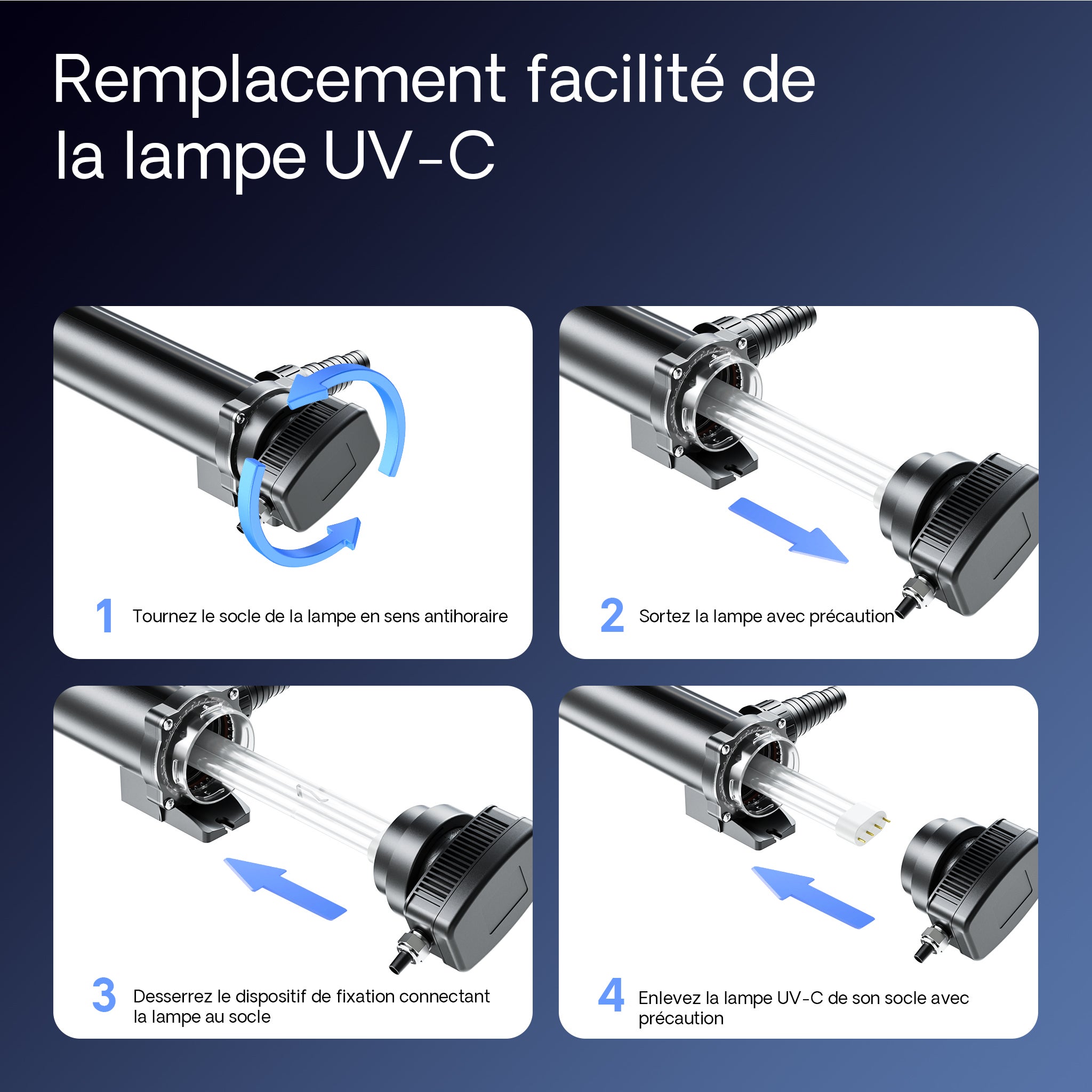 Remplacement facilité de la lampe UV-C

1 Tournez le socle de la lampe en sens antihoraire

2 Sortez la lampe avec précaution

3 Desserrez le dispositif de fixation connectant la lampe au socle

4 Enlevez la lampe UV-C de son socle avec précaution