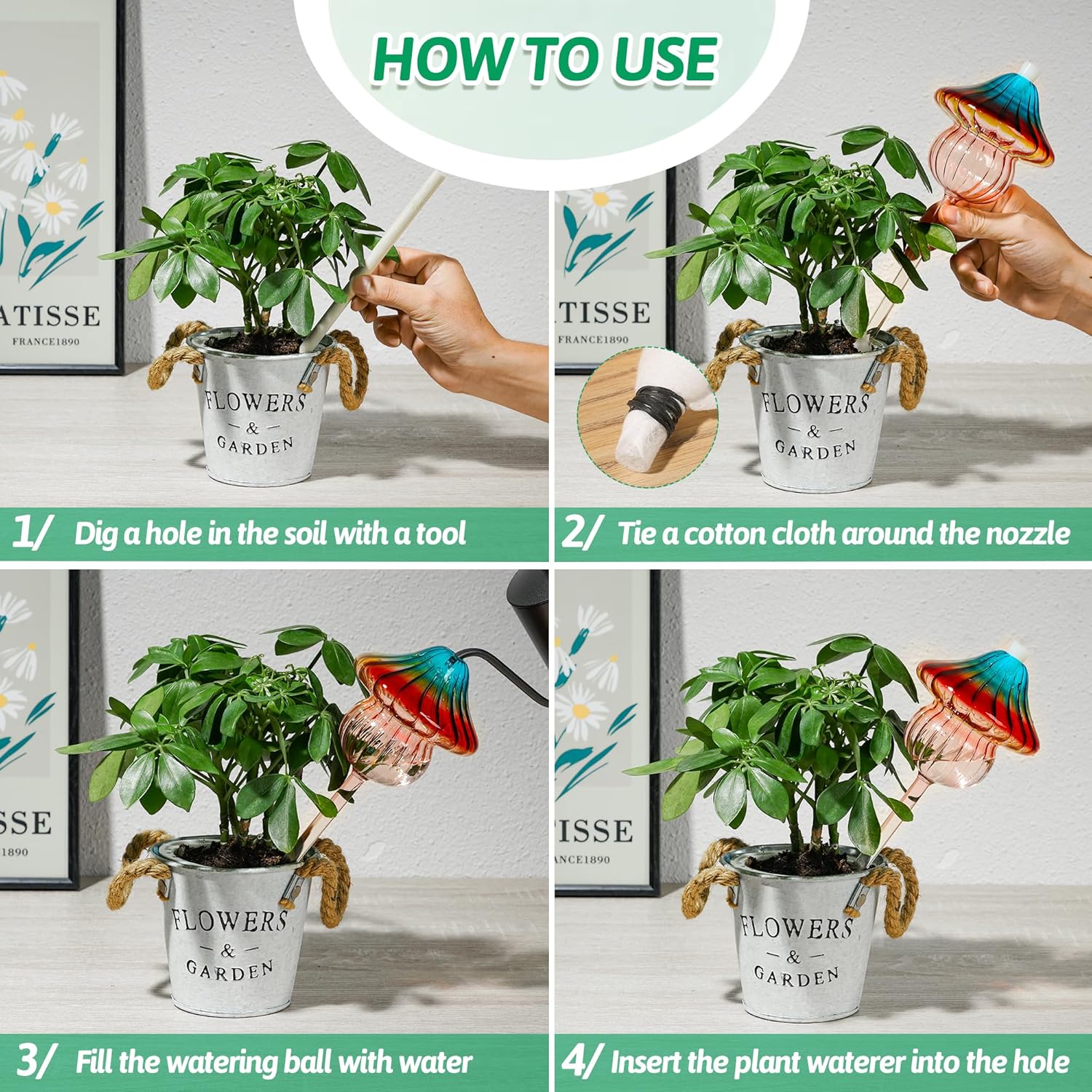 HOW TO USE

ATISSE
FRANCE1890

FLOWERS
&
GARDEN

1/ Dig a hole in the soil with a tool

TISSE
FRANCE1890

FLOWERS
&
GARDEN

2/ Tie a cotton cloth around the nozzle

SSE
1890

FLOWERS
&
GARDEN

3/ Fill the watering ball with water

TISSE
ANCE1890

FLOWERS
&
GARDEN

4/ Insert the plant waterer into the hole