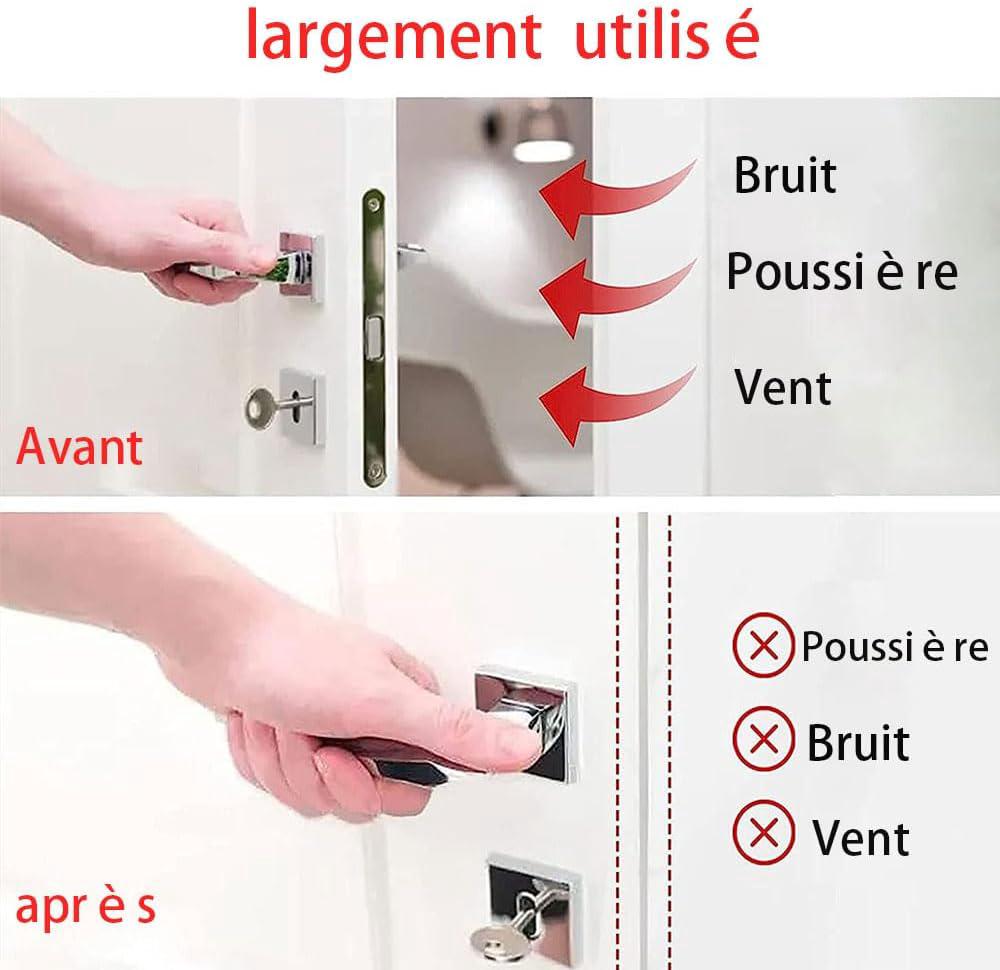 largement utilis é

Bruit

Poussi è re

Vent

Avant

Poussi è re

Bruit

Vent

apr è s