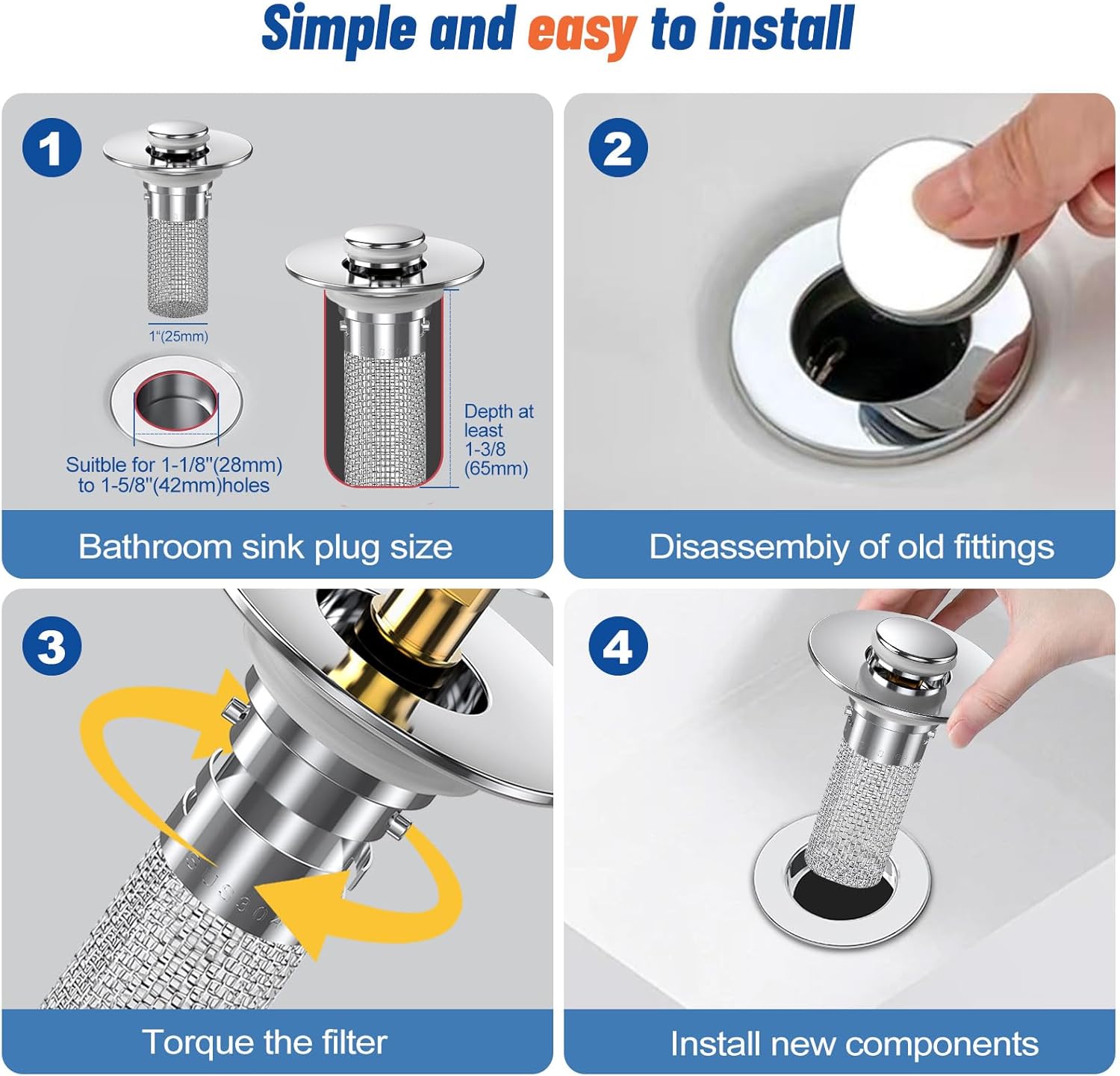 Simple and easy to install

1

1"(25mm)

Suitble for 1-1/8"(28mm) to 1-5/8"(42mm)holes

Depth at least 1-3/8 (65mm)

Bathroom sink plug size

2

Disassembiy of old fittings

3

SUS304

Torque the filter

4

Install new components