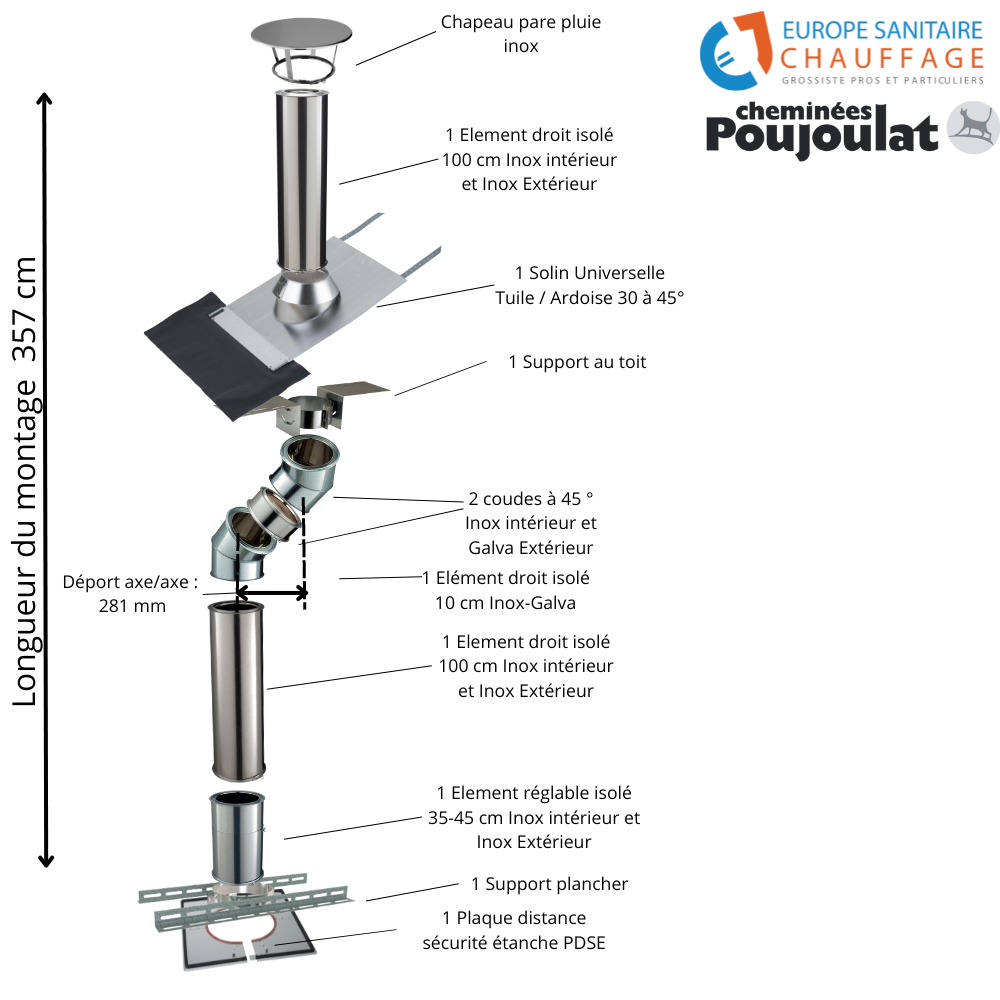 EUROPE SANITAIRE
CHAUFFAGE
GROSSISTE PROS ET PARTICULIERS

cheminées
Poujoulat

Longueur du montage 357 cm

Chapeau pare pluie inox

1 Element droit isolé 100 cm Inox intérieur et Inox Extérieur

1 Solin Universelle Tuile / Ardoise 30 à 45°

1 Support au toit

2 coudes à 45 ° Inox intérieur et Galva Extérieur

Déport axe/axe : 281 mm

1 Elément droit isolé 10 cm Inox-Galva

1 Element droit isolé 100 cm Inox intérieur et Inox Extérieur

1 Element réglable isolé 35-45 cm Inox intérieur et Inox Extérieur

1 Support plancher

1 Plaque distance sécurité étanche PDSE