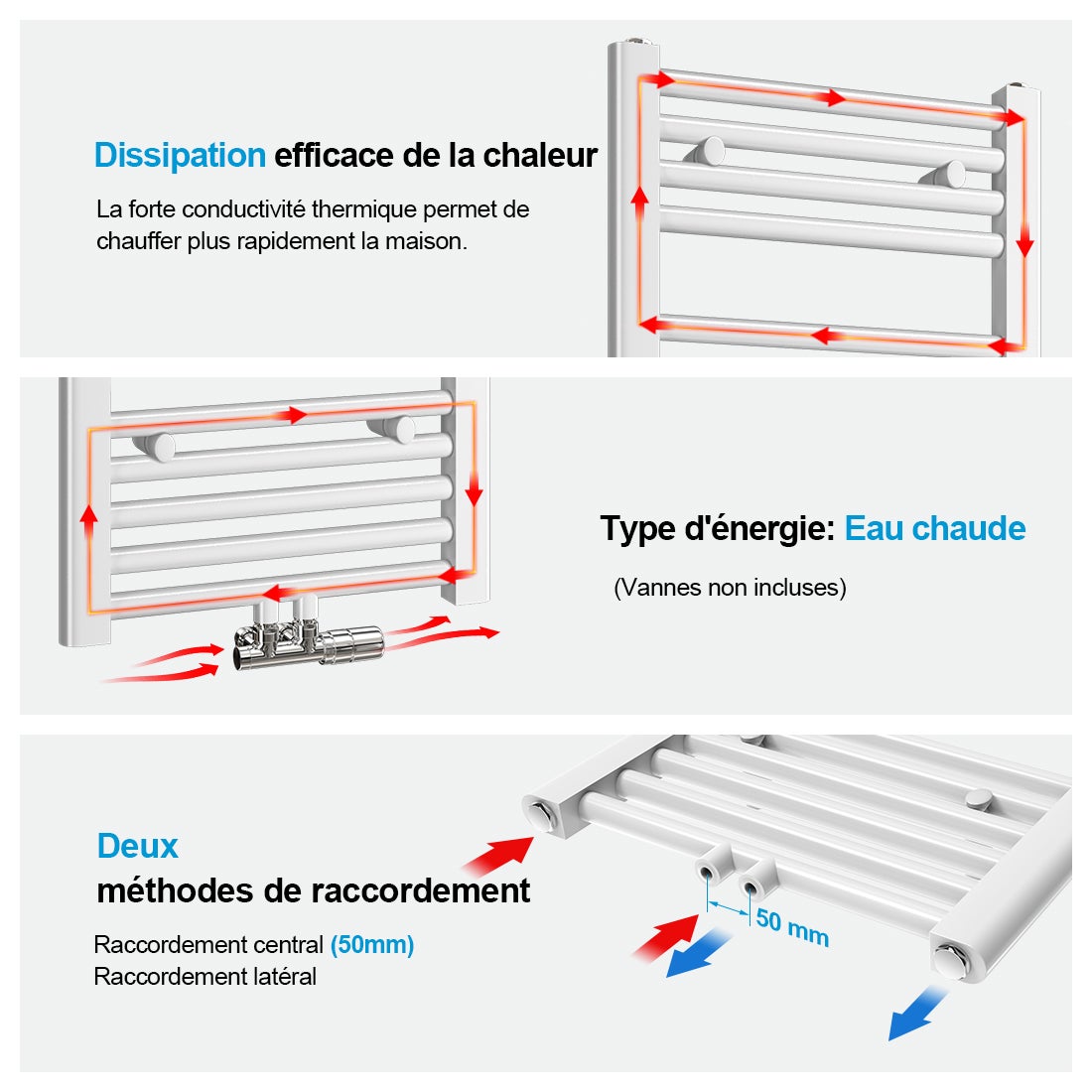 Dissipation efficace de la chaleur

La forte conductivité thermique permet de chauffer plus rapidement la maison.

Type d'énergie: Eau chaude

(Vannes non incluses)

Deux
méthodes de raccordement

Raccordement central (50mm)
Raccordement latéral

50 mm