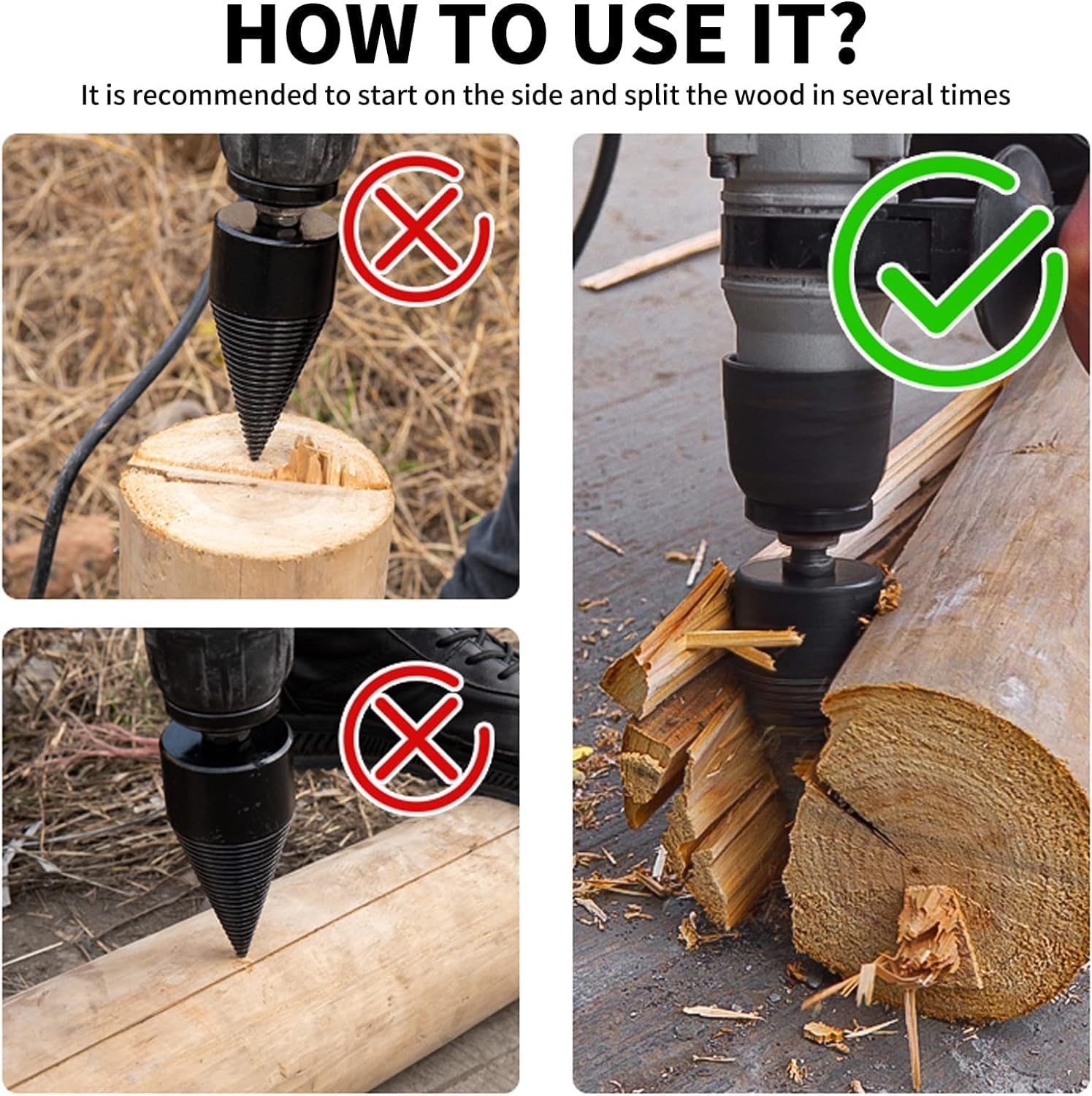 HOW TO USE IT?

It is recommended to start on the side and split the wood in several times