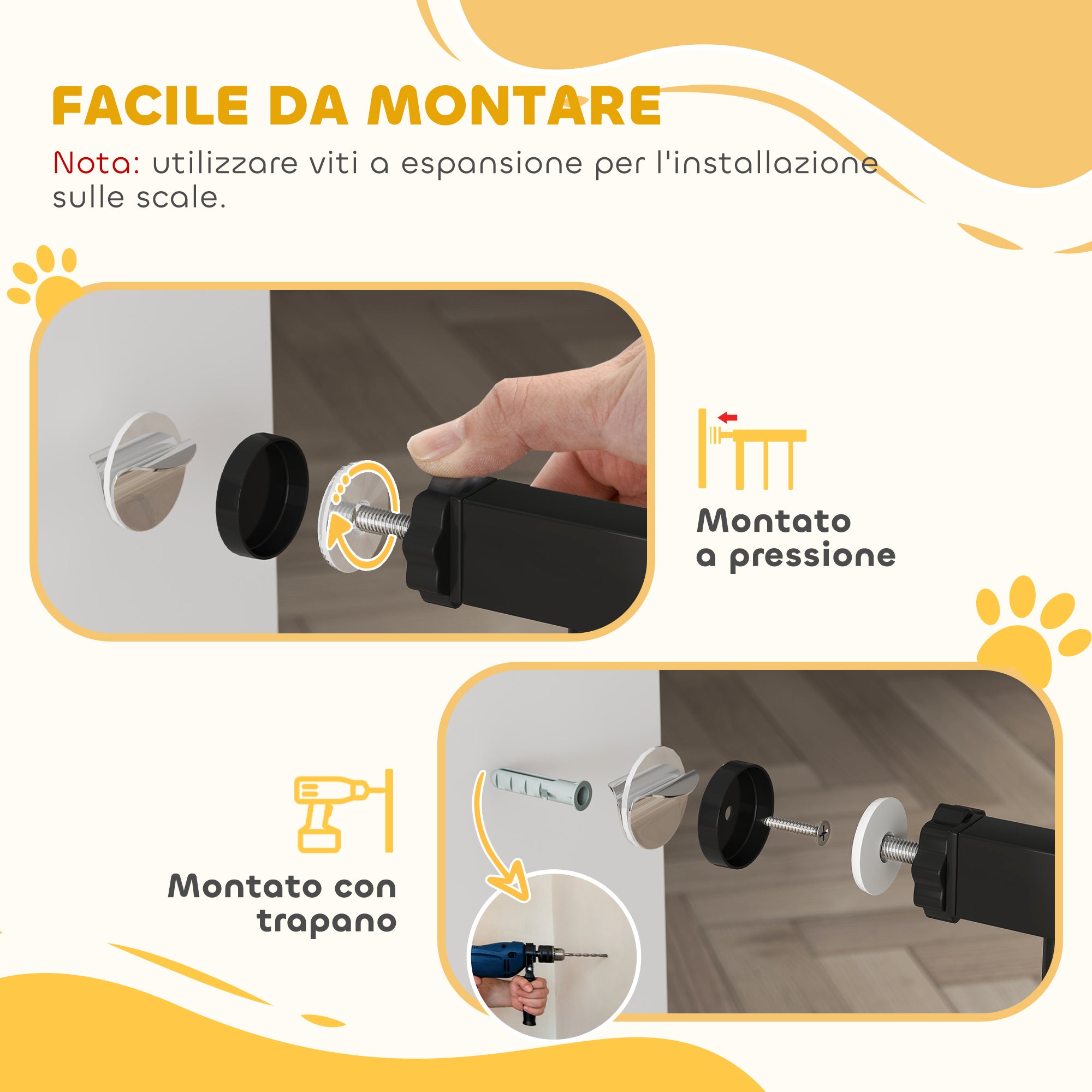 FACILE DA MONTARE

Nota: utilizzare viti a espansione per l'installazione sulle scale.

Montato a pressione

Montato con trapano