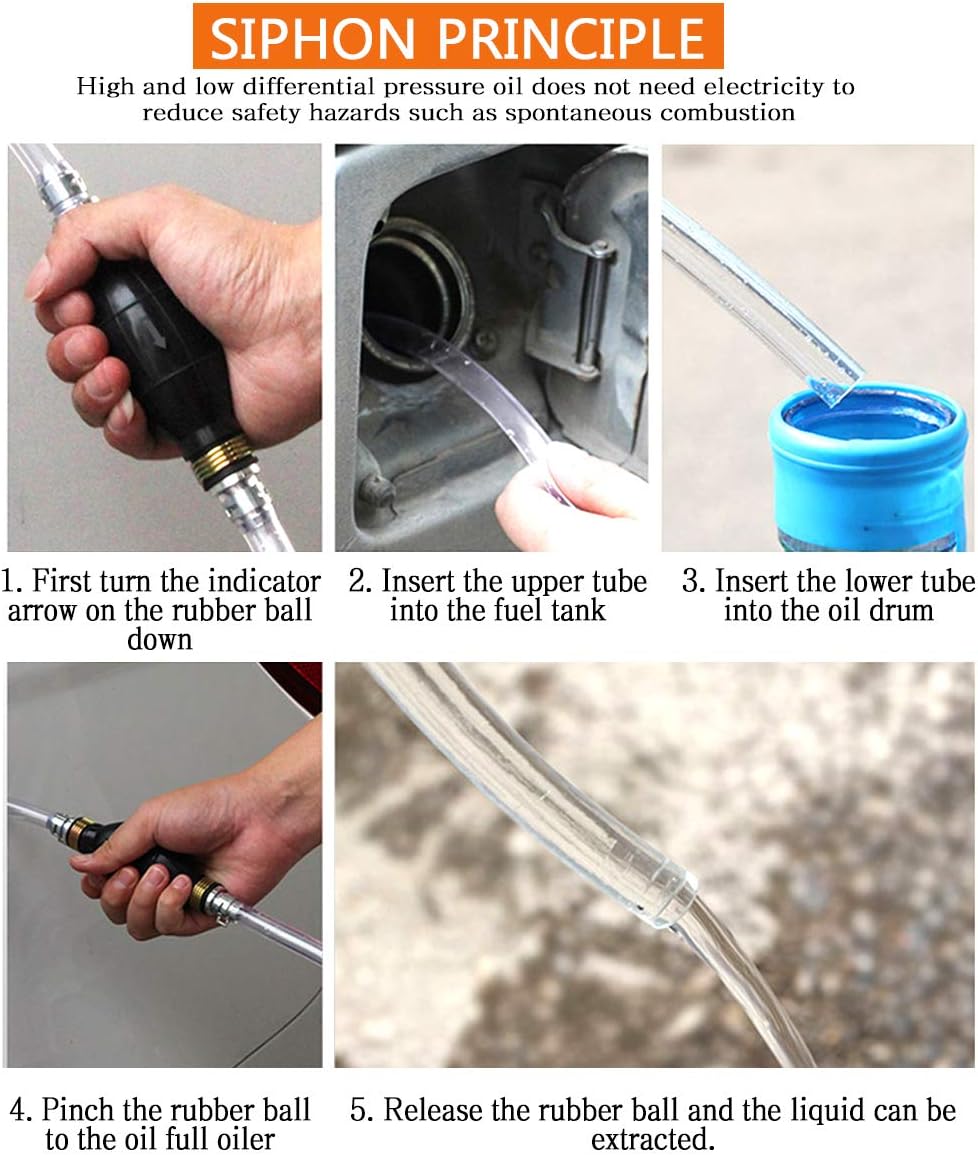 SIPHON PRINCIPLE

High and low differential pressure oil does not need electricity to reduce safety hazards such as spontaneous combustion

1. First turn the indicator arrow on the rubber ball down

2. Insert the upper tube into the fuel tank

3. Insert the lower tube into the oil drum

4. Pinch the rubber ball to the oil full oiler

5. Release the rubber ball and the liquid can be extracted.