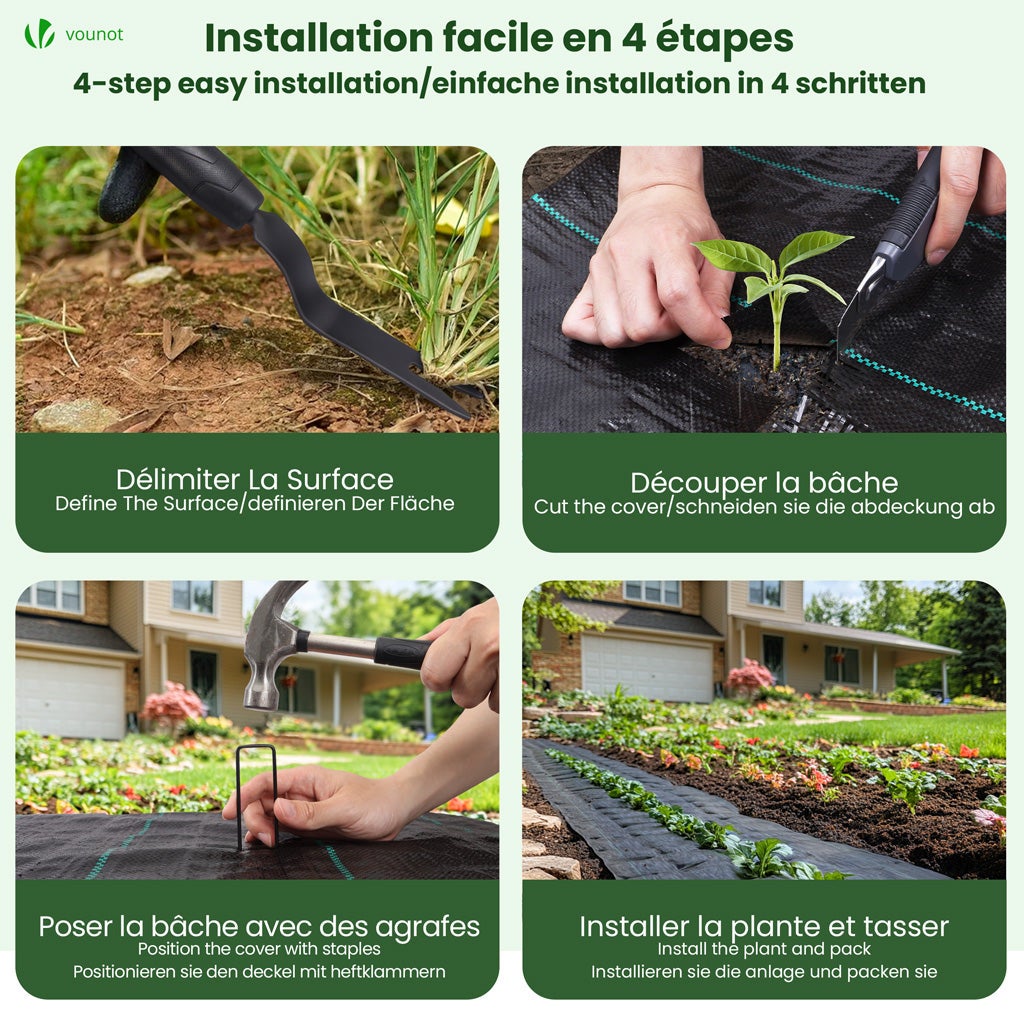 vounot

Installation facile en 4 étapes
4-step easy installation/einfache installation in 4 schritten

Délimiter La Surface
Define The Surface/definieren Der Fläche

Découper la bâche
Cut the cover/schneiden sie die abdeckung ab

Poser la bâche avec des agrafes
Position the cover with staples
Positionieren sie den deckel mit heftklammern

Installer la plante et tasser
Install the plant and pack
Installieren sie die anlage und packen sie