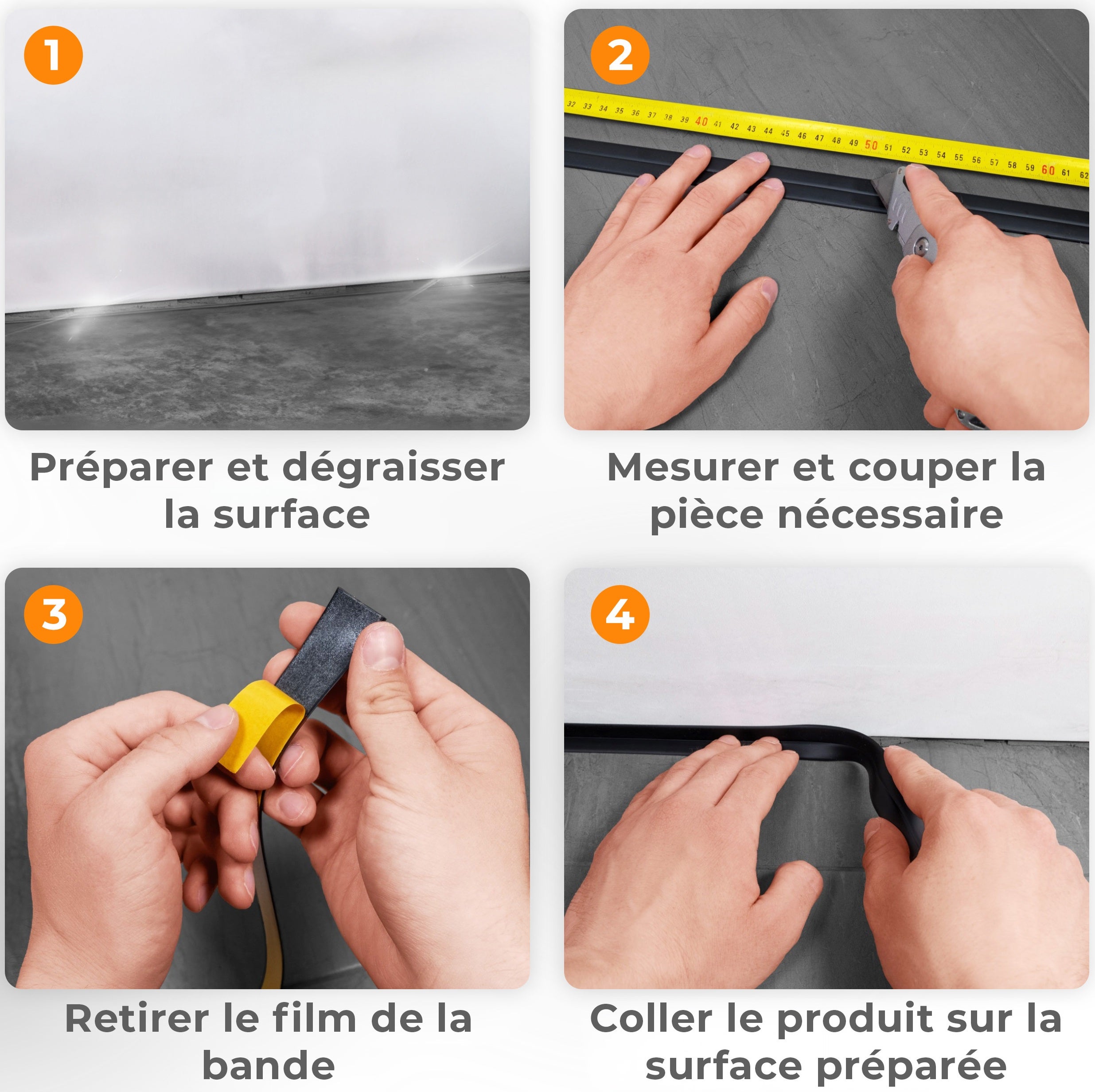 1

Préparer et dégraisser la surface

2

32 33 34 35 36 37 38 39 40 41 42 43 44 45 46 47 48 49 50 51 52 53 54 55 56 57 58 59 60 61 62

Mesurer et couper la pièce nécessaire

3

Retirer le film de la bande

4

Coller le produit sur la surface préparée