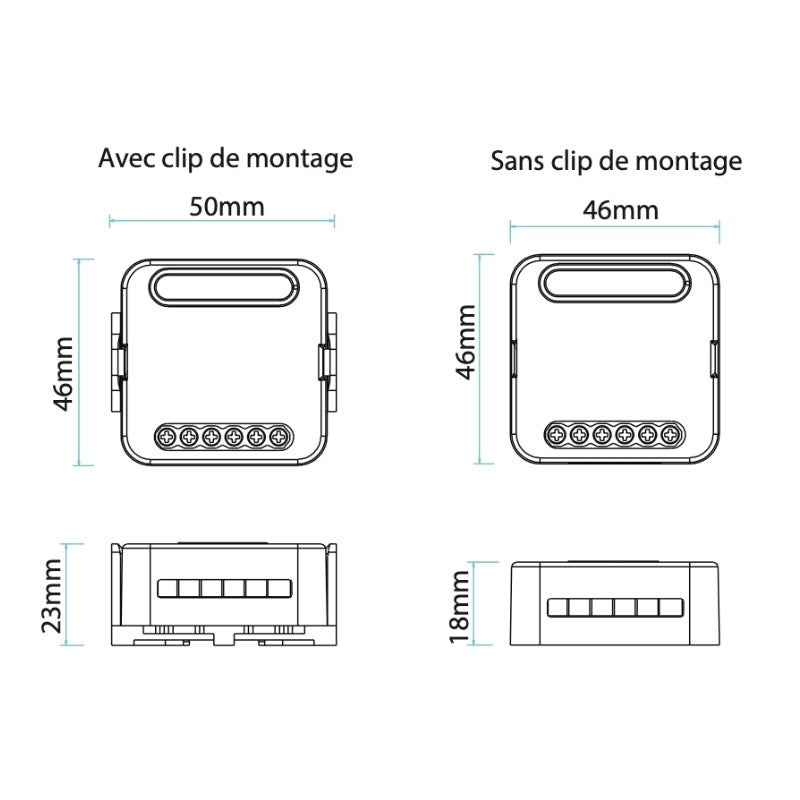 Avec clip de montage

50mm

46mm

23mm

Sans clip de montage

46mm

46mm

18mm