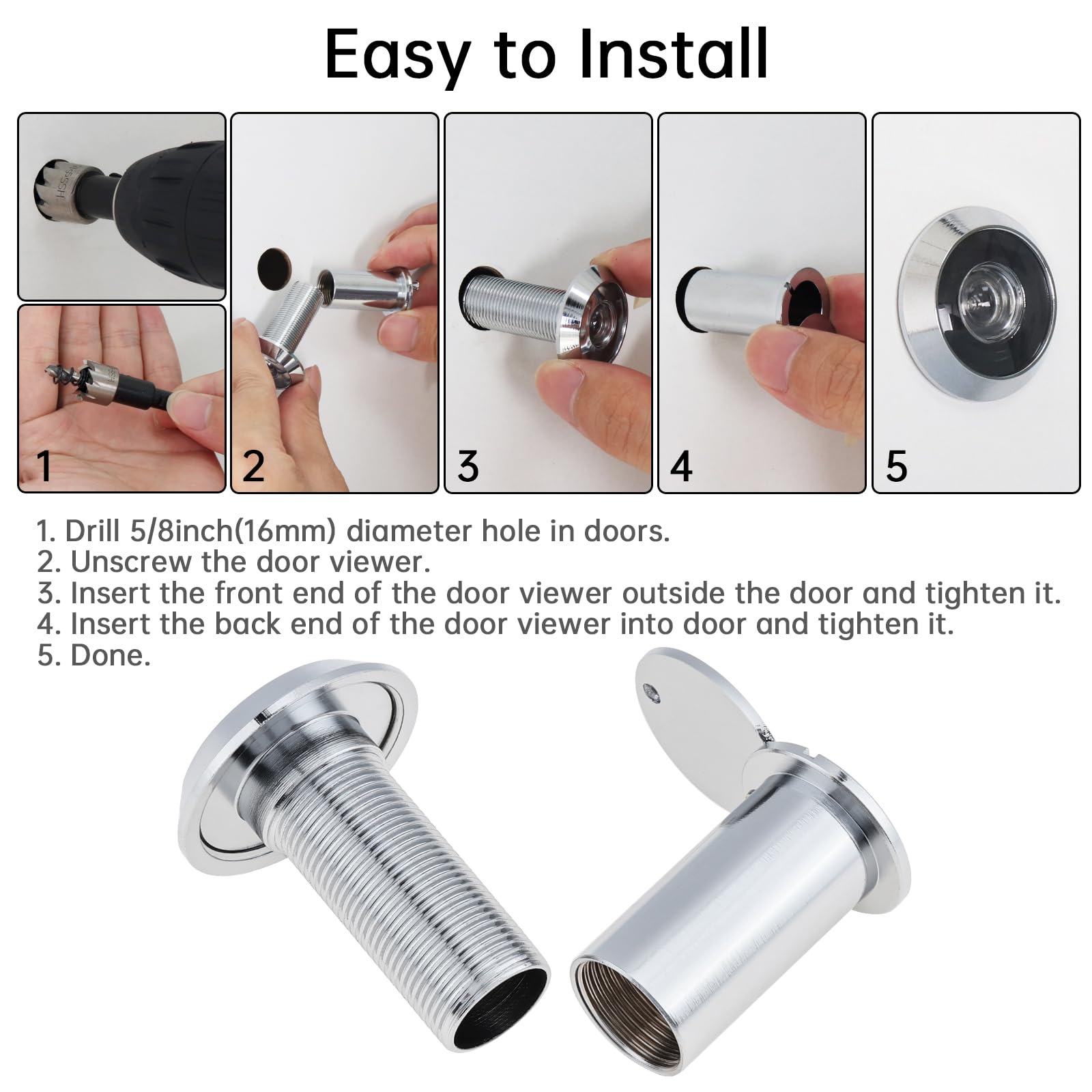 Easy to Install

HSS

1

2

3

4

5

1. Drill 5/8inch(16mm) diameter hole in doors.
2. Unscrew the door viewer.
3. Insert the front end of the door viewer outside the door and tighten it.
4. Insert the back end of the door viewer into door and tighten it.
5. Done.