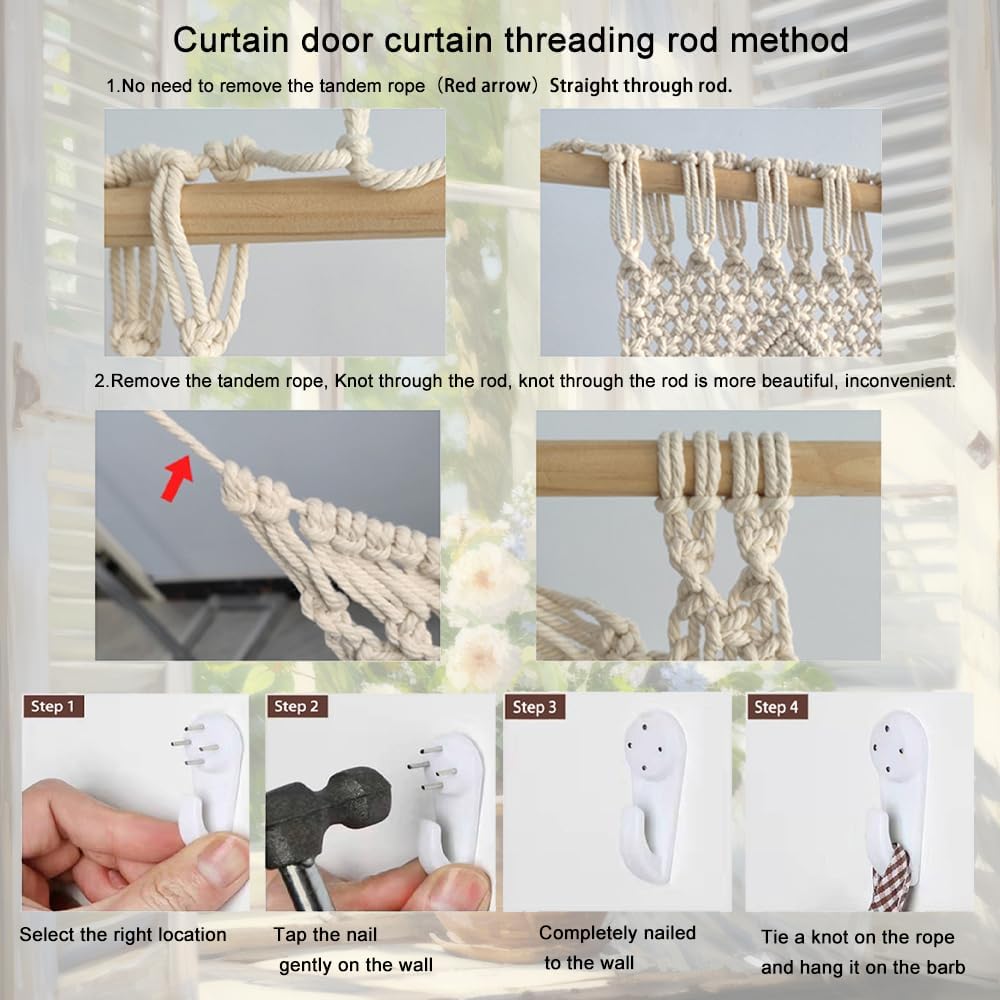 Curtain door curtain threading rod method

1.No need to remove the tandem rope（Red arrow）Straight through rod.

2.Remove the tandem rope, Knot through the rod, knot through the rod is more beautiful, inconvenient.

Step 1

Select the right location

Step 2

Tap the nail gently on the wall

Step 3

Completely nailed to the wall

Step 4

Tie a knot on the rope and hang it on the barb