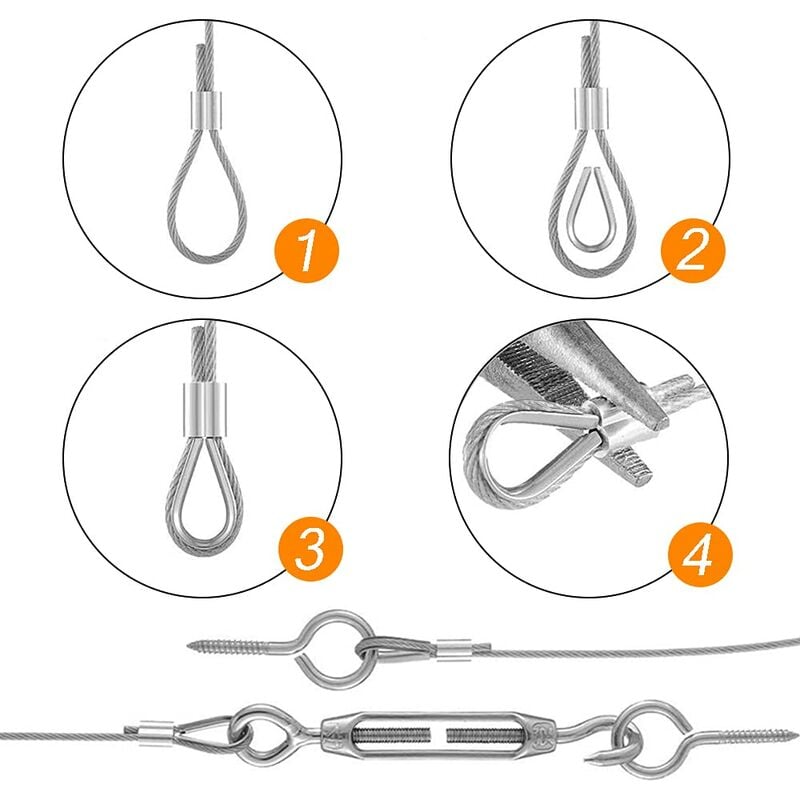 1

2

3

4