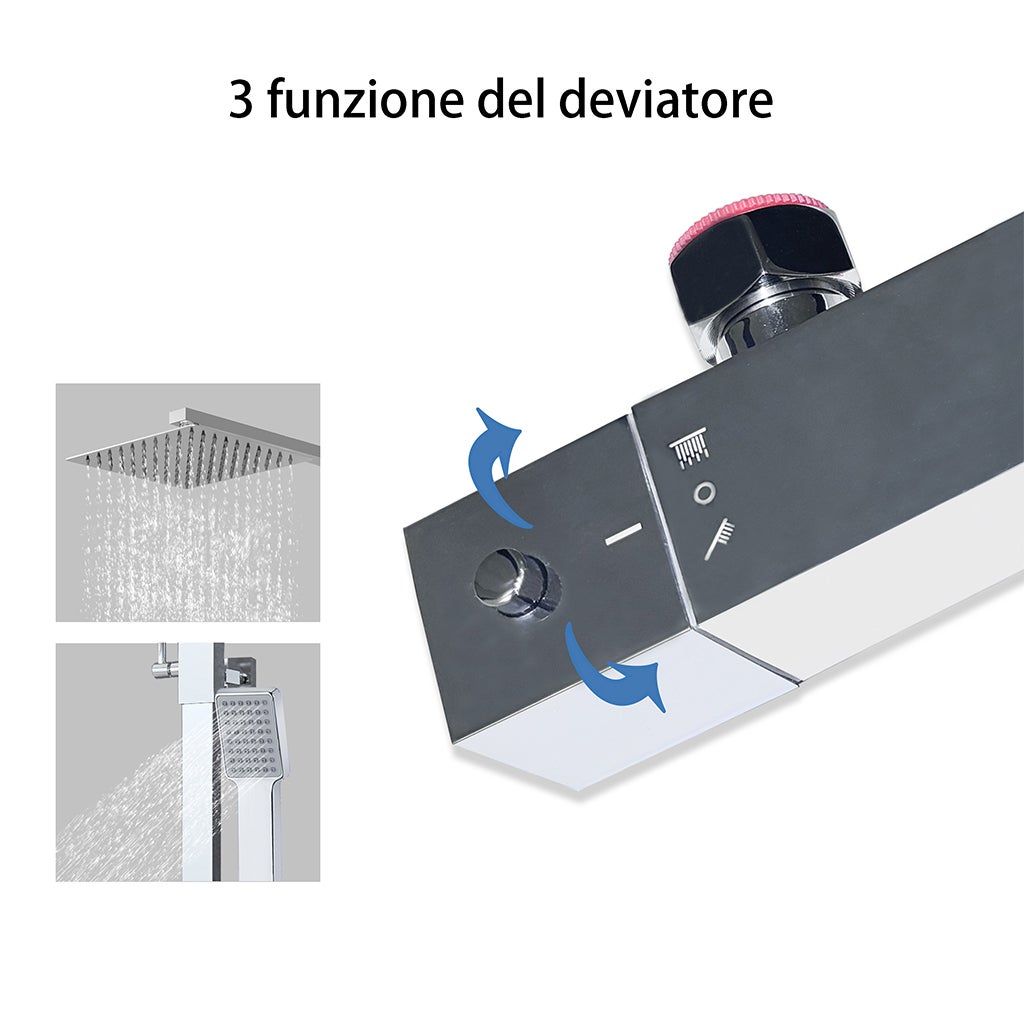 3 funzione del deviatore