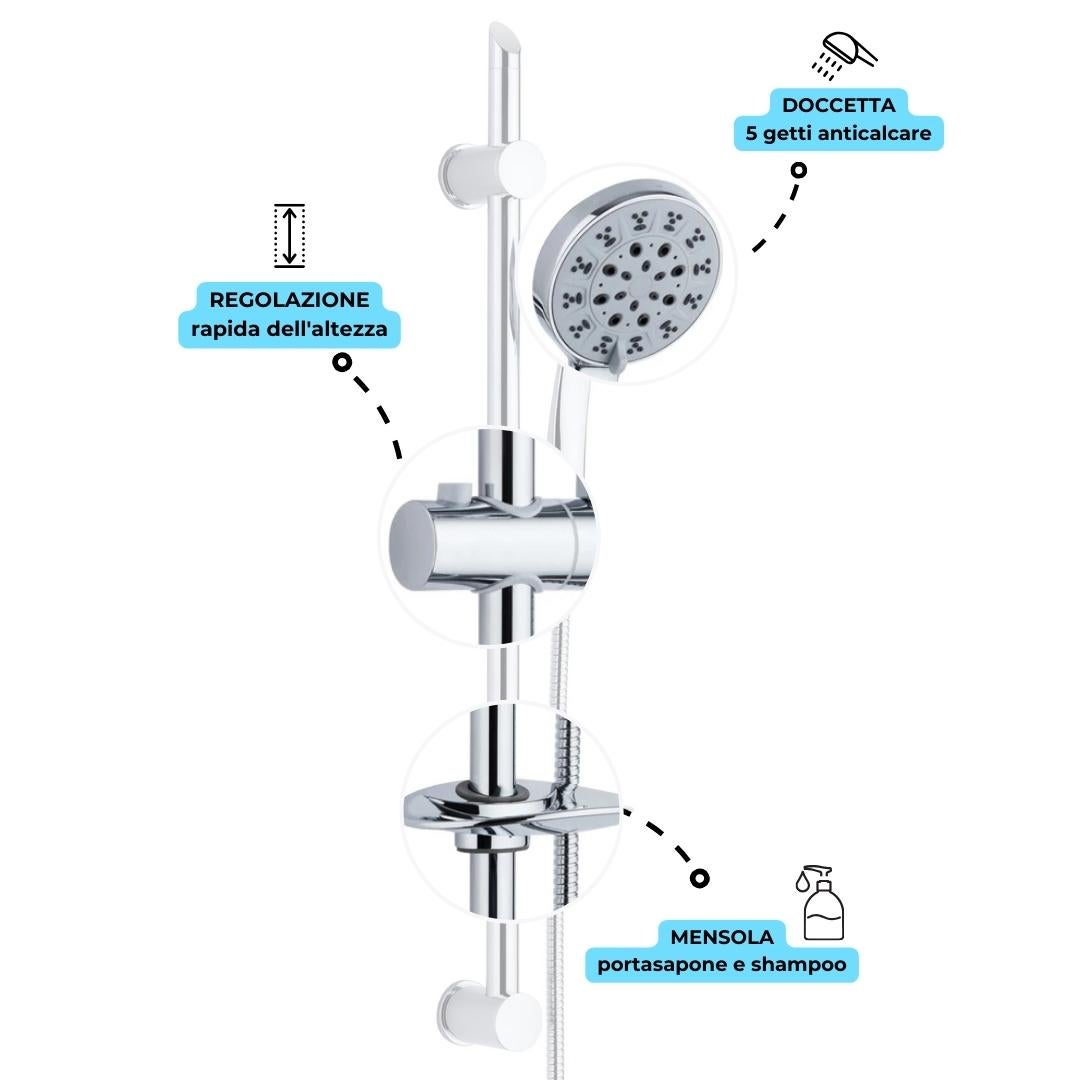 DOCCETTA
5 getti anticalcare

REGOLAZIONE
rapida dell'altezza

MENSOLA
portasapone e shampoo