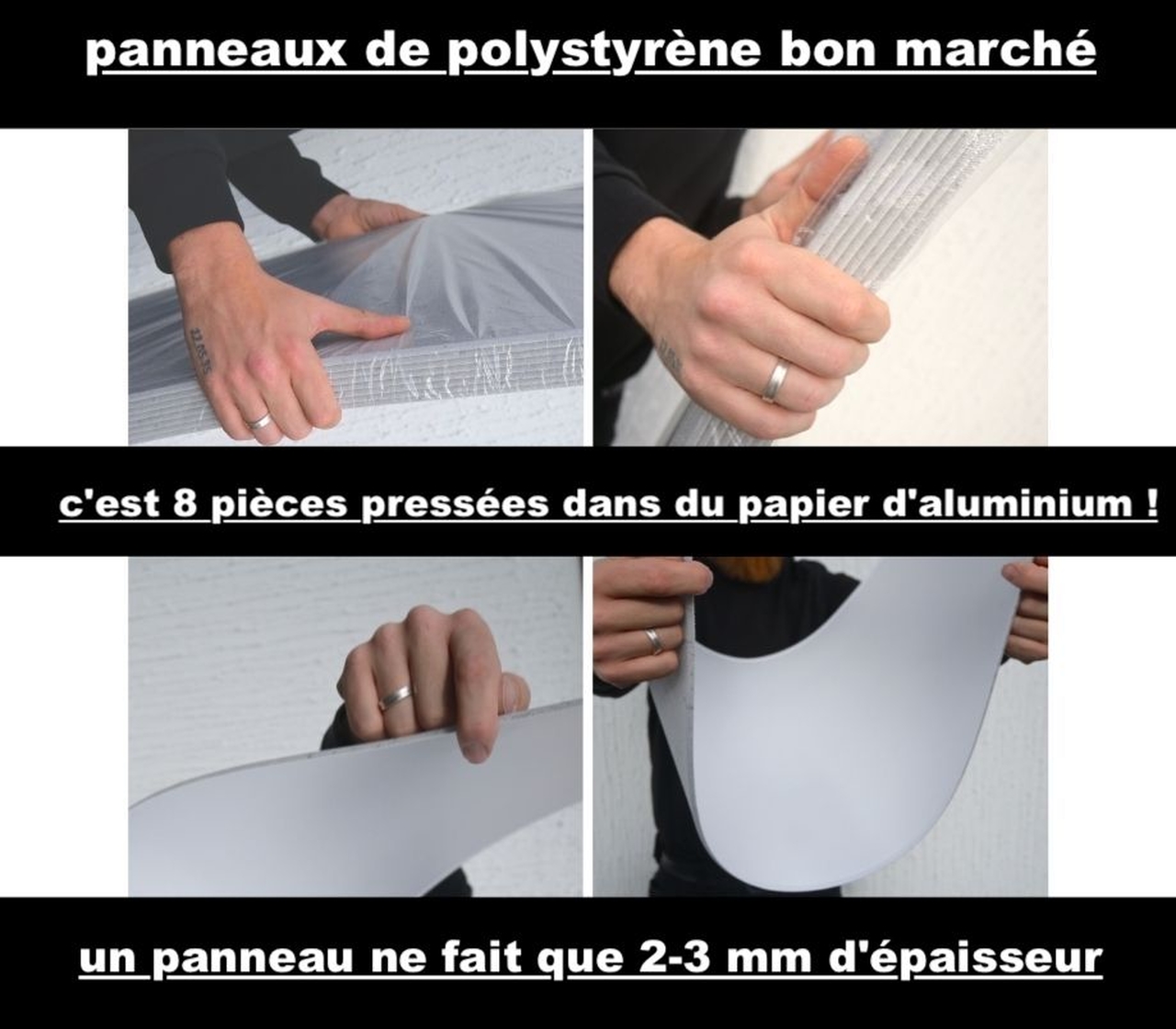 panneaux de polystyrène bon marché

c'est 8 pièces pressées dans du papier d'aluminium !

un panneau ne fait que 2-3 mm d'épaisseur