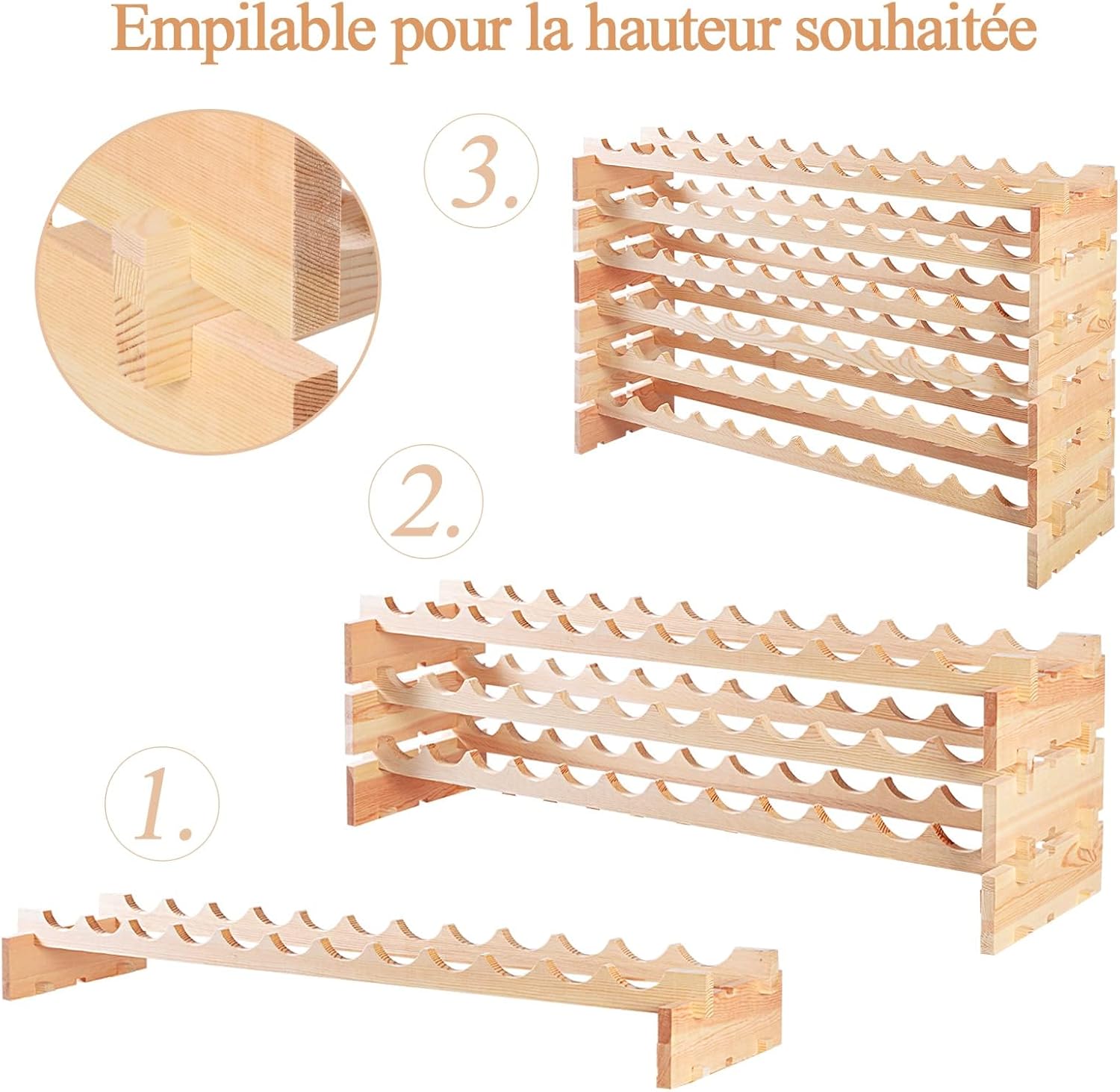 Empilable pour la hauteur souhaitée

3.

2.

1.