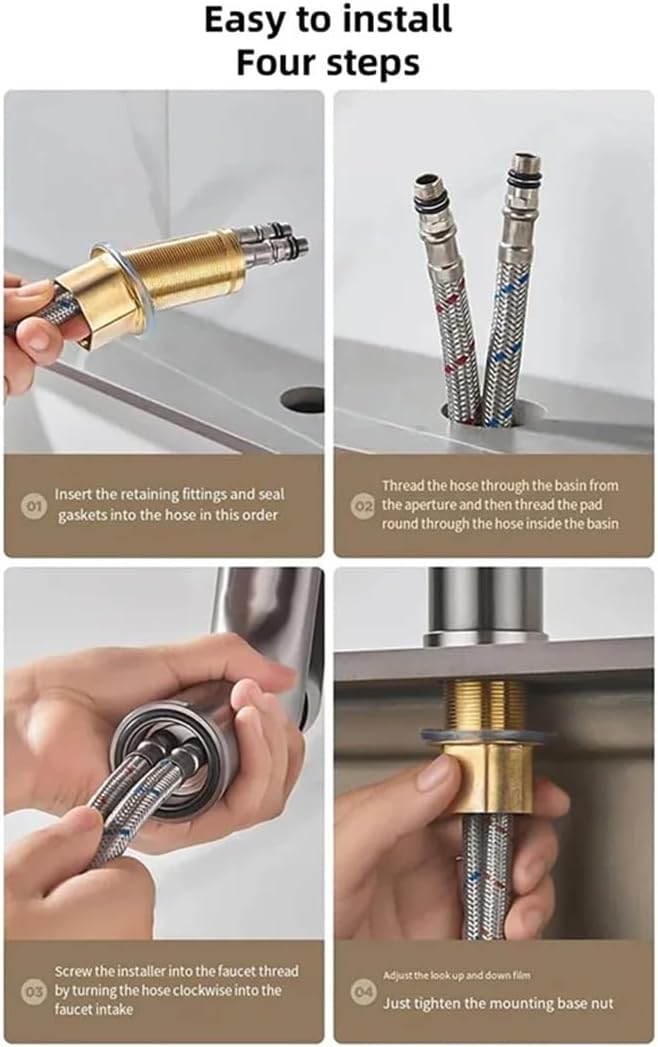 Easy to install
Four steps

01 Insert the retaining fittings and seal gaskets into the hose in this order

02 Thread the hose through the basin from the aperture and then thread the pad round through the hose inside the basin

03 Screw the installer into the faucet thread by turning the hose clockwise into the faucet intake

04 Adjust the look up and down film
Just tighten the mounting base nut