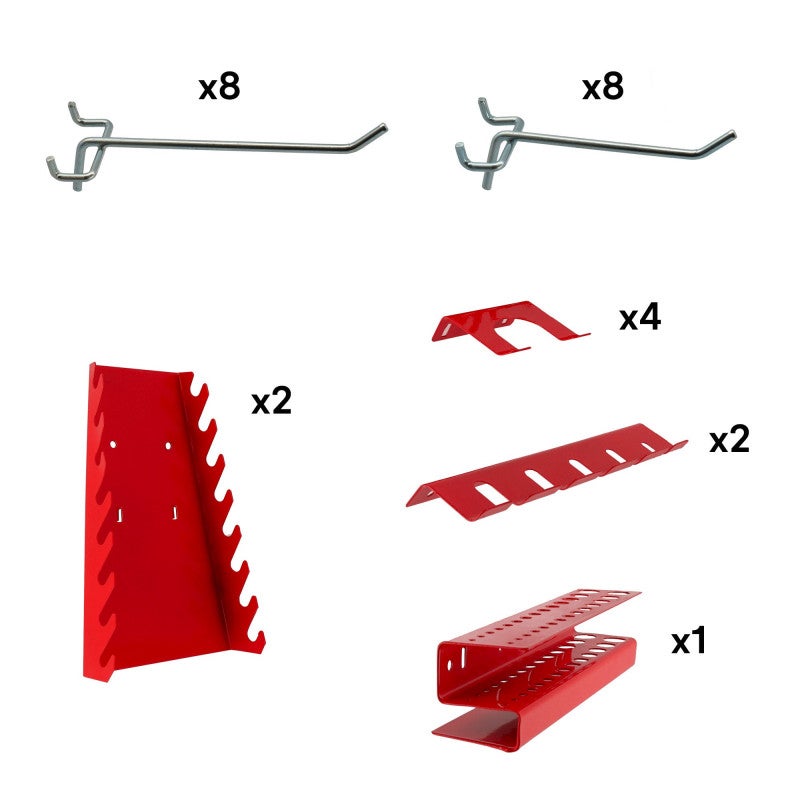 x8
x8
x4
x2
x2
x1