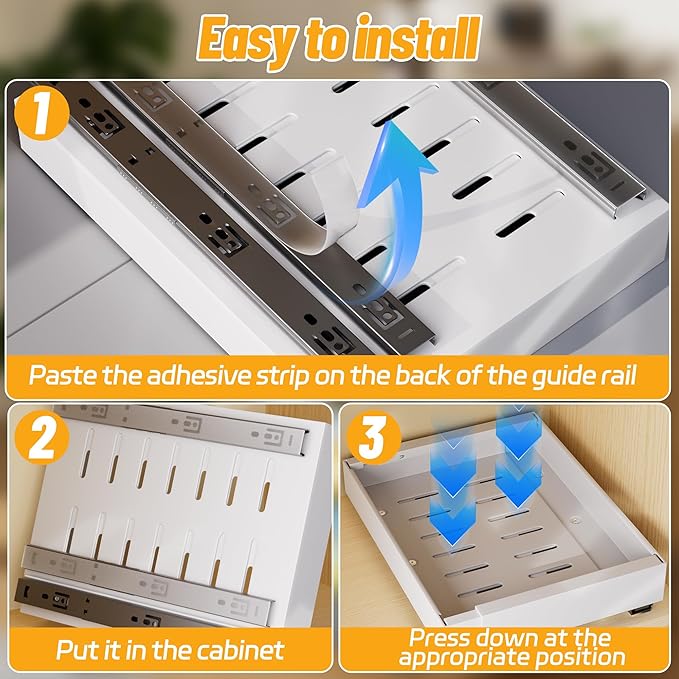 Easy to install

1

Paste the adhesive strip on the back of the guide rail

2

Put it in the cabinet

3

Press down at the appropriate position