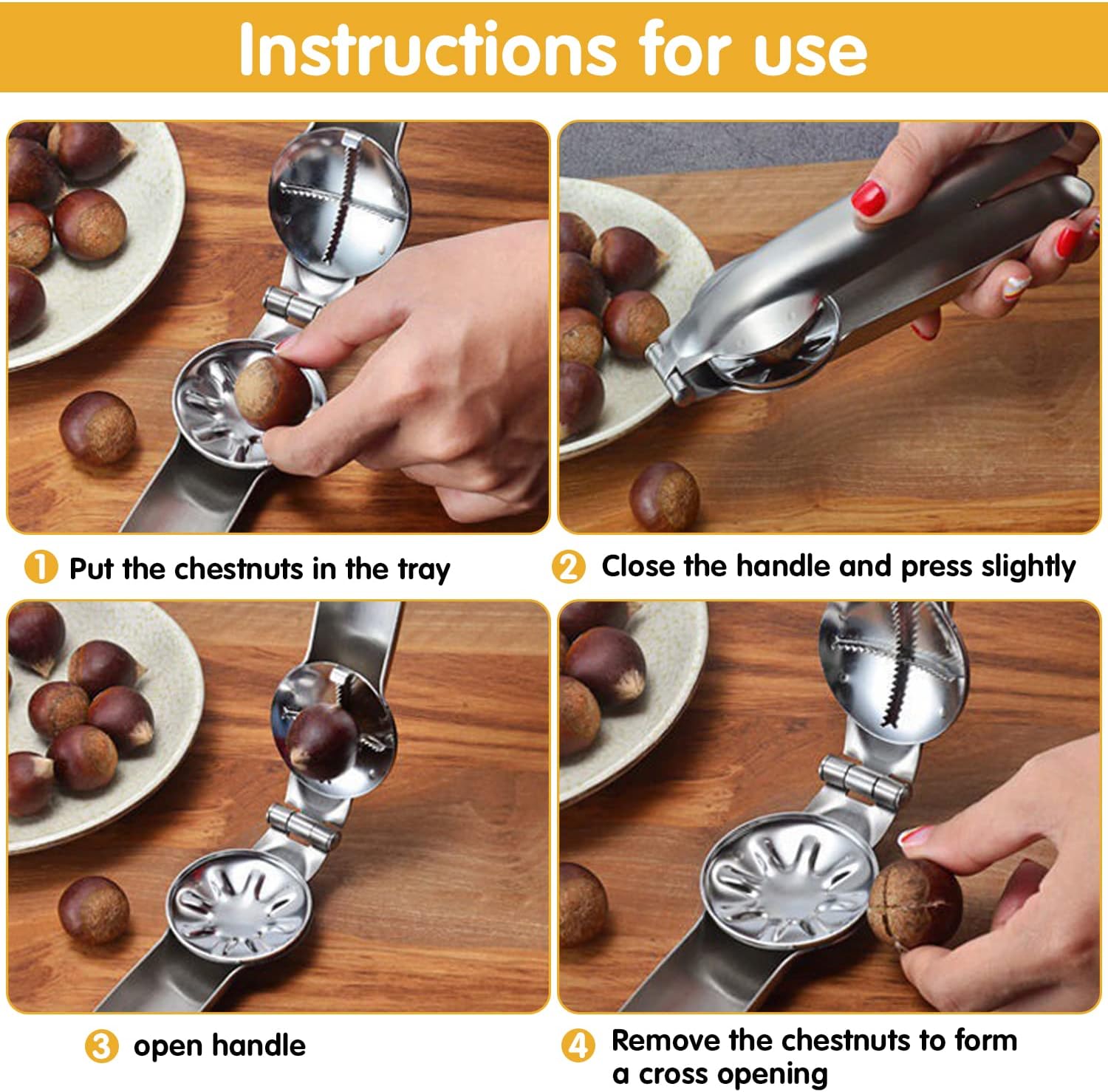 Instructions for use

1 Put the chestnuts in the tray

2 Close the handle and press slightly

3 open handle

4 Remove the chestnuts to form a cross opening