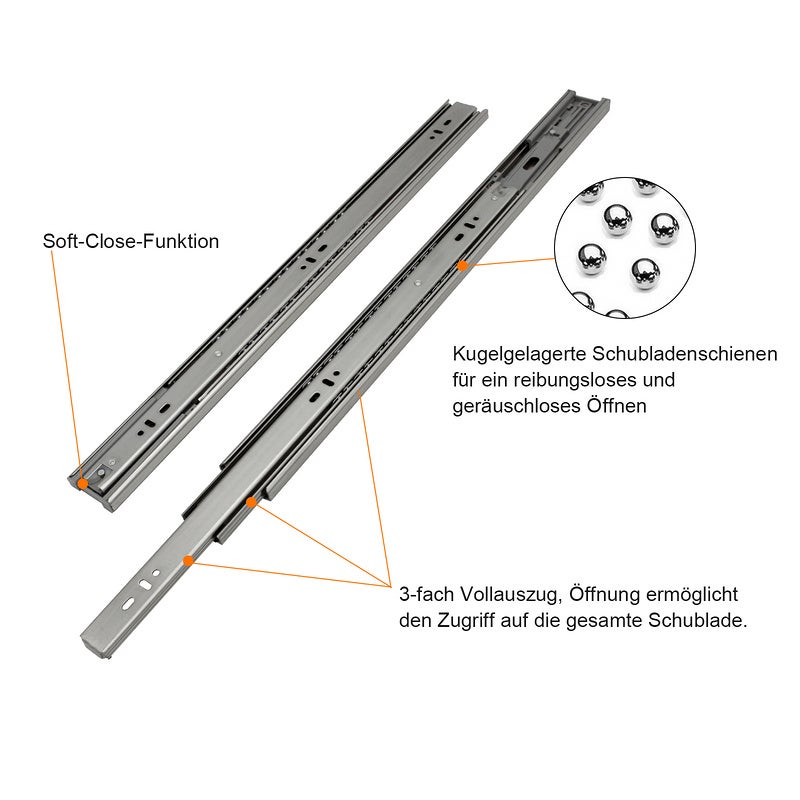 Soft-Close-Funktion

Kugelgelagerte Schubladenschienen für ein reibungsloses und geräuschloses Öffnen

3-fach Vollauszug, Öffnung ermöglicht den Zugriff auf die gesamte Schublade.