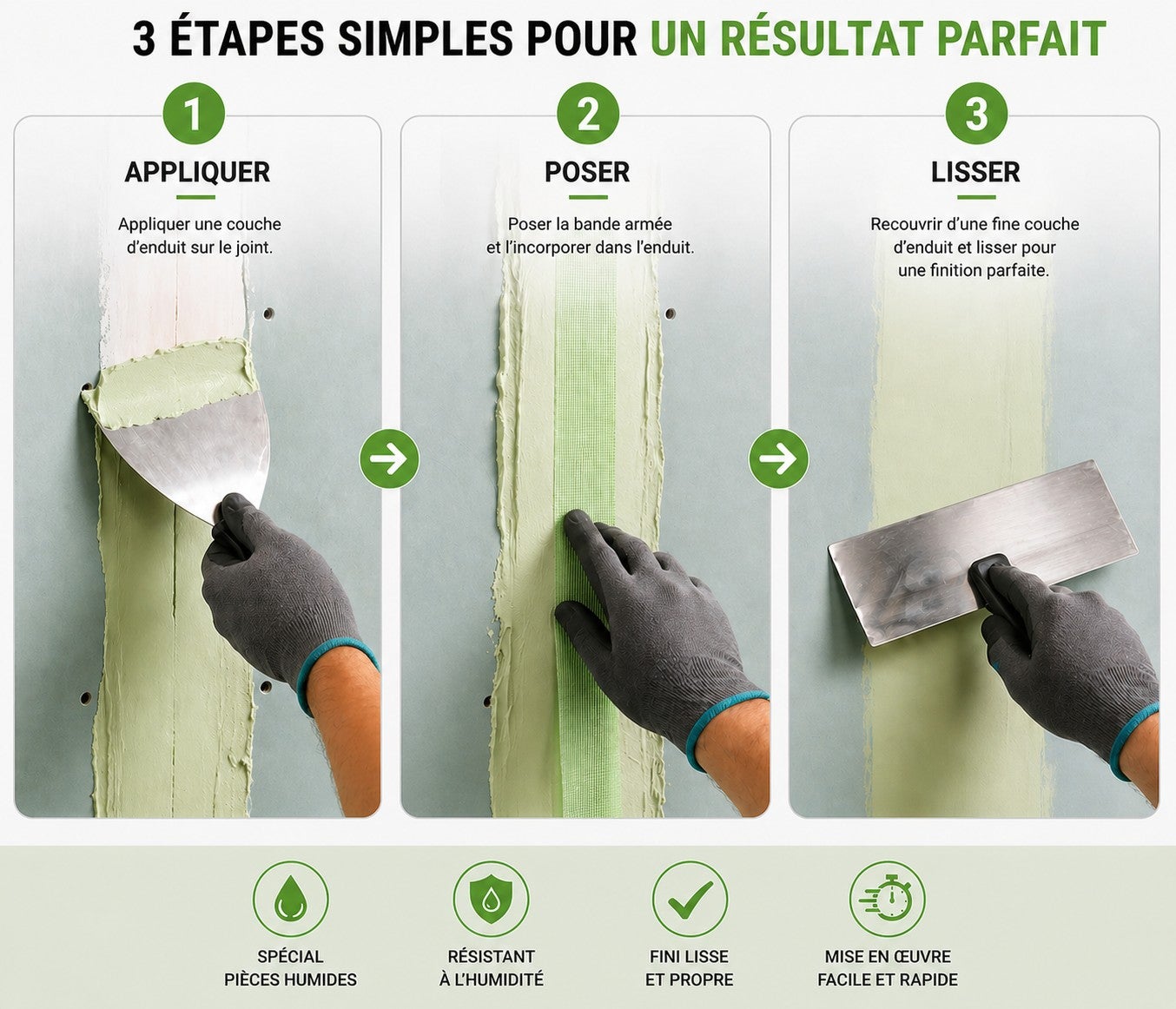 3 ÉTAPES SIMPLES POUR UN RÉSULTAT PARFAIT

1
APPLIQUER
Appliquer une couche d'enduit sur le joint.

2
POSER
Poser la bande armée et l'incorporer dans l'enduit.

3
LISSER
Recouvrir d'une fine couche d'enduit et lisser pour une finition parfaite.

SPÉCIAL PIÈCES HUMIDES

RÉSISTANT À L'HUMIDITÉ

FINI LISSE ET PROPRE

MISE EN ŒUVRE FACILE ET RAPIDE