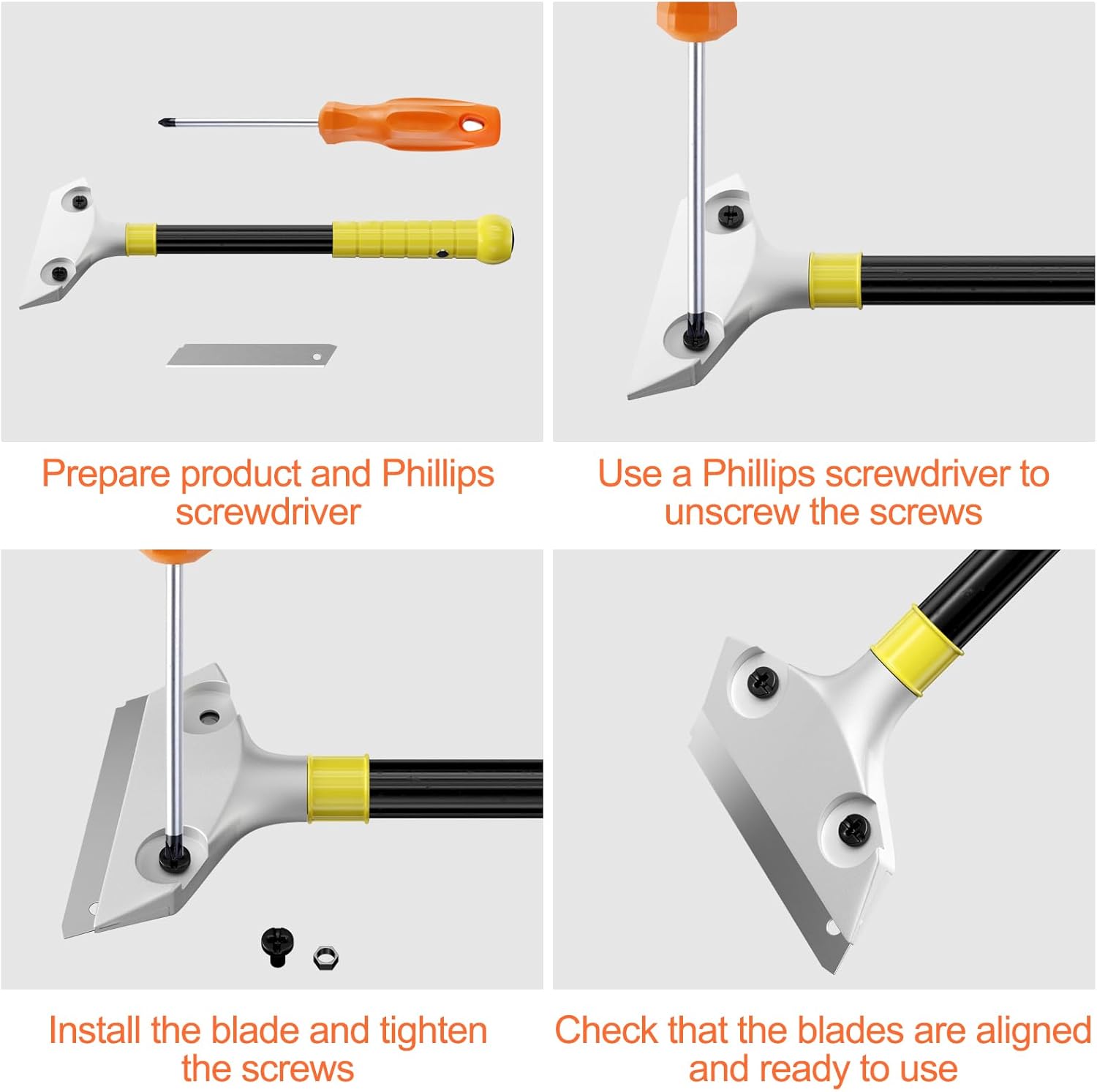 Prepare product and Phillips screwdriver

Use a Phillips screwdriver to unscrew the screws

Install the blade and tighten the screws

Check that the blades are aligned and ready to use