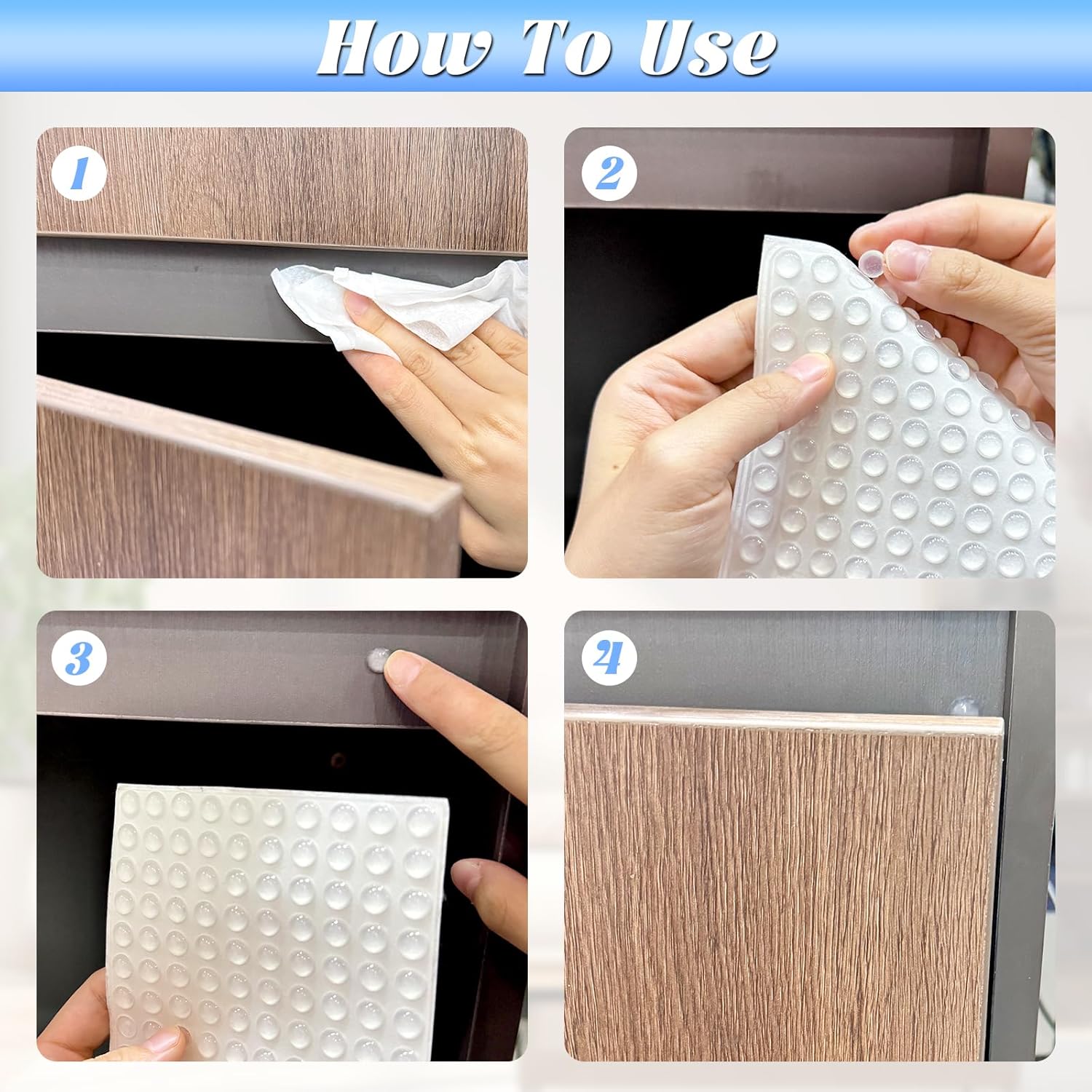 How To Use

1

2

3

4