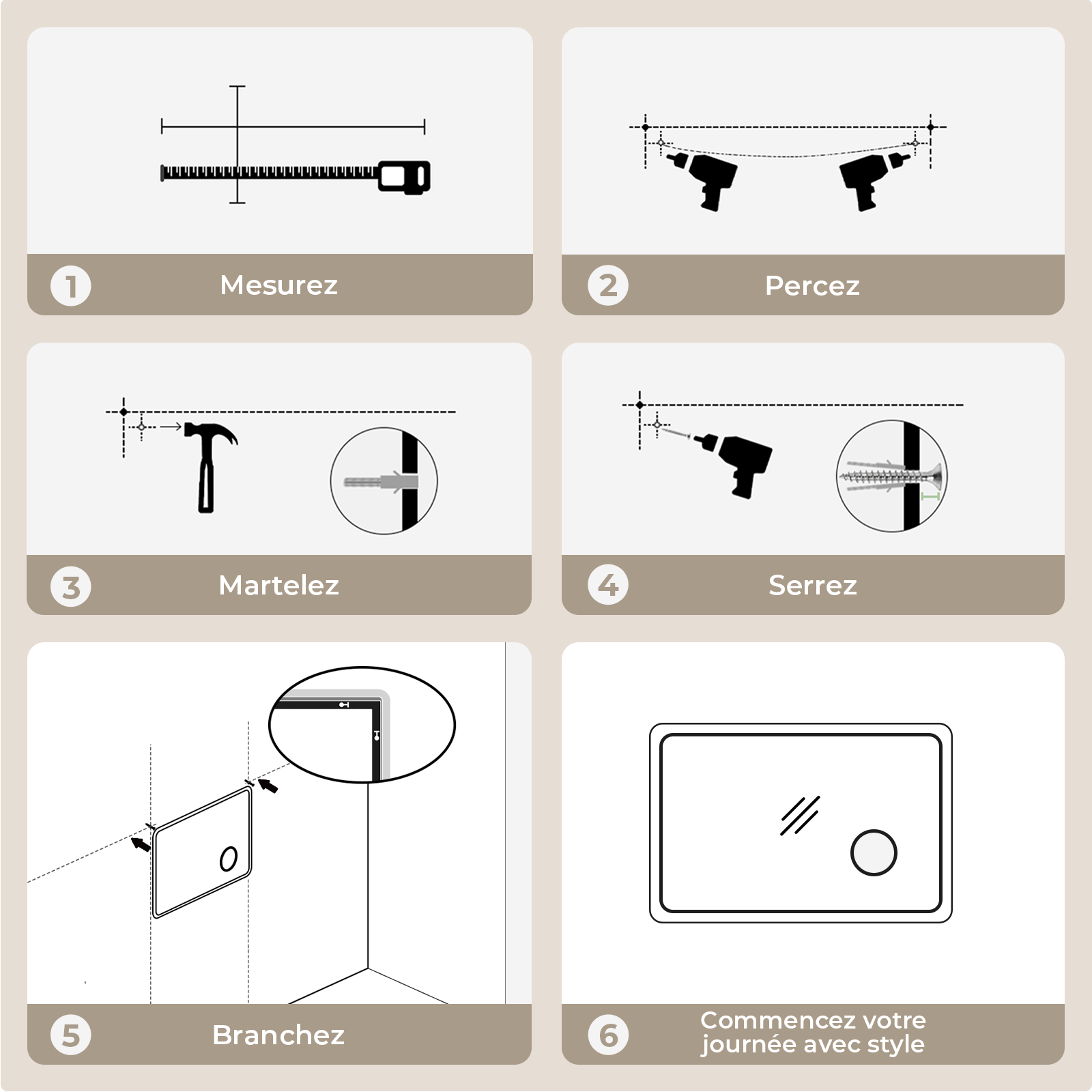 1 Mesurez

2 Percez

3 Martelez

4 Serrez

5 Branchez

6 Commencez votre journée avec style