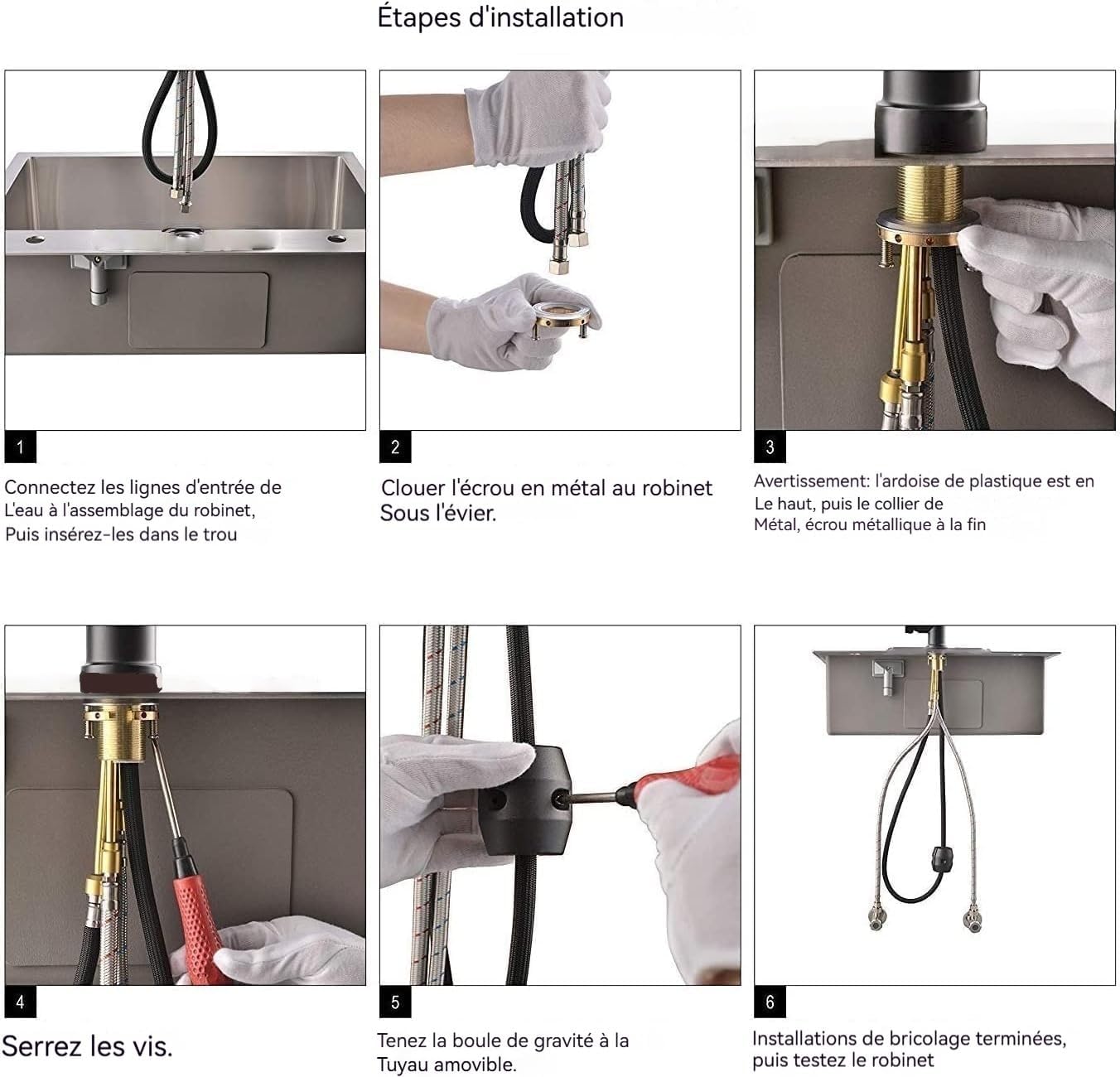 Étapes d'installation

1

Connectez les lignes d'entrée de L'eau à l'assemblage du robinet, Puis insérez-les dans le trou

2

Clouer l'écrou en métal au robinet Sous l'évier.

3

Avertissement: l'ardoise de plastique est en Le haut, puis le collier de Métal, écrou métallique à la fin

4

Serrez les vis.

5

Tenez la boule de gravité à la Tuyau amovible.

6

Installations de bricolage terminées, puis testez le robinet