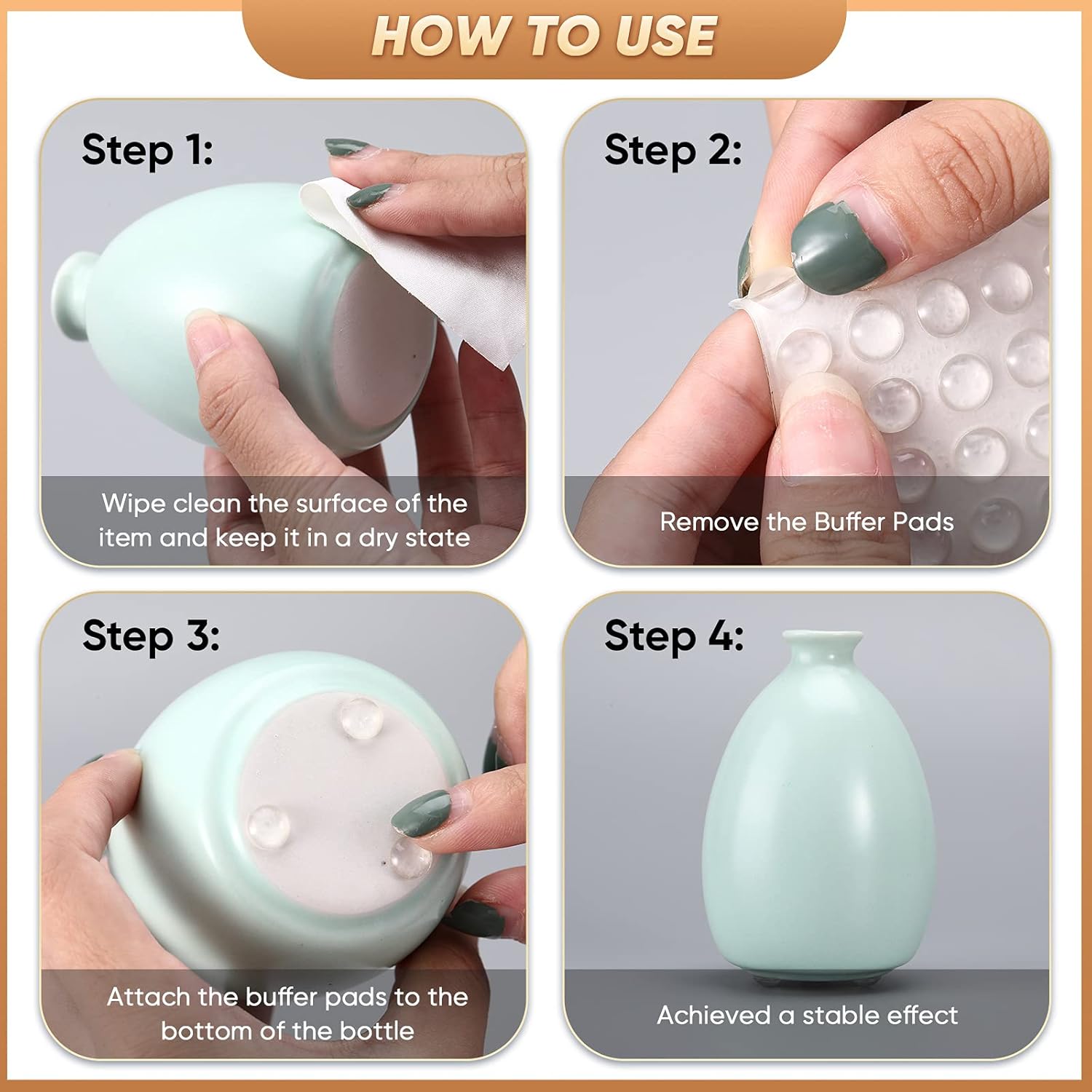 HOW TO USE

Step 1:

Wipe clean the surface of the item and keep it in a dry state

Step 2:

Remove the Buffer Pads

Step 3:

Attach the buffer pads to the bottom of the bottle

Step 4:

Achieved a stable effect