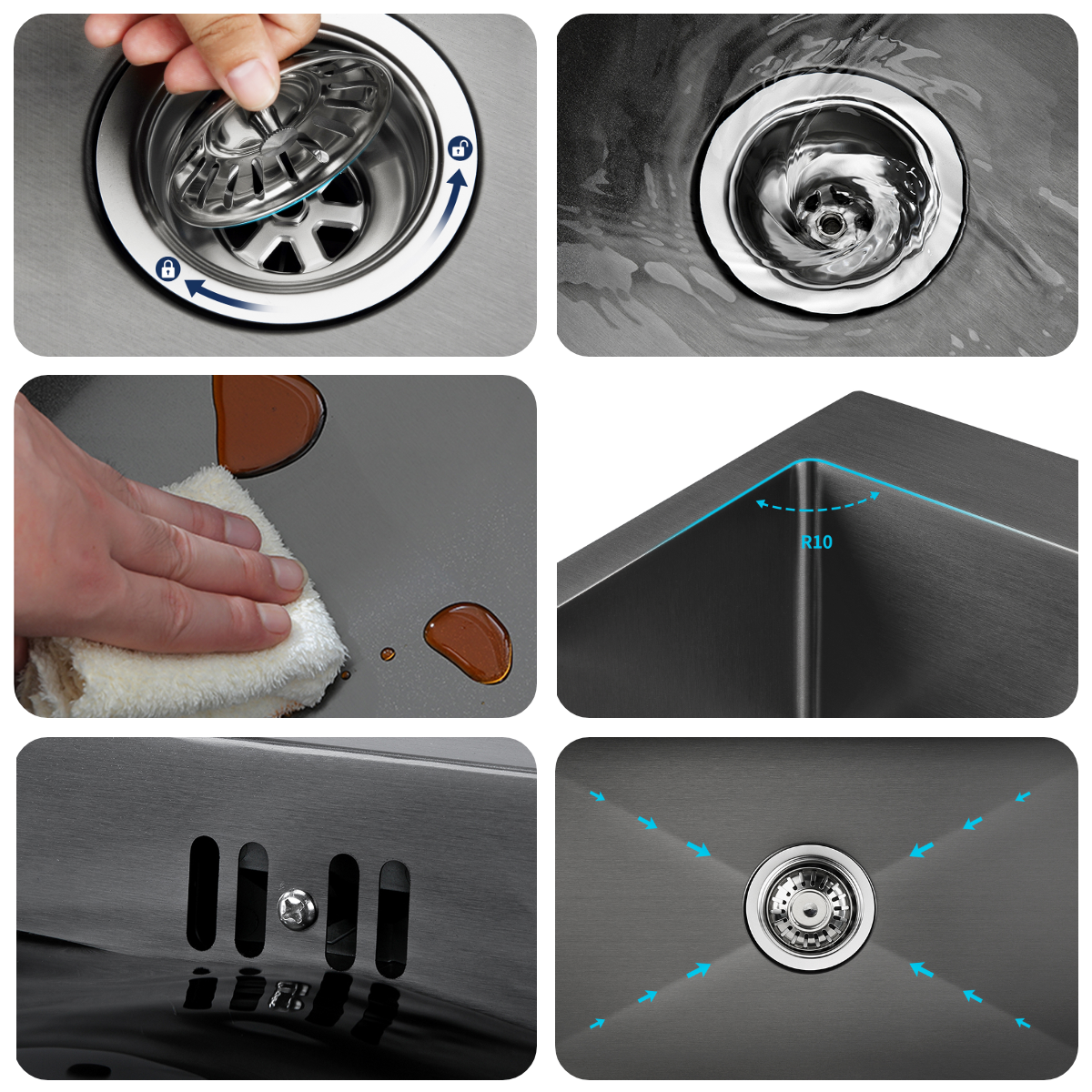 R10