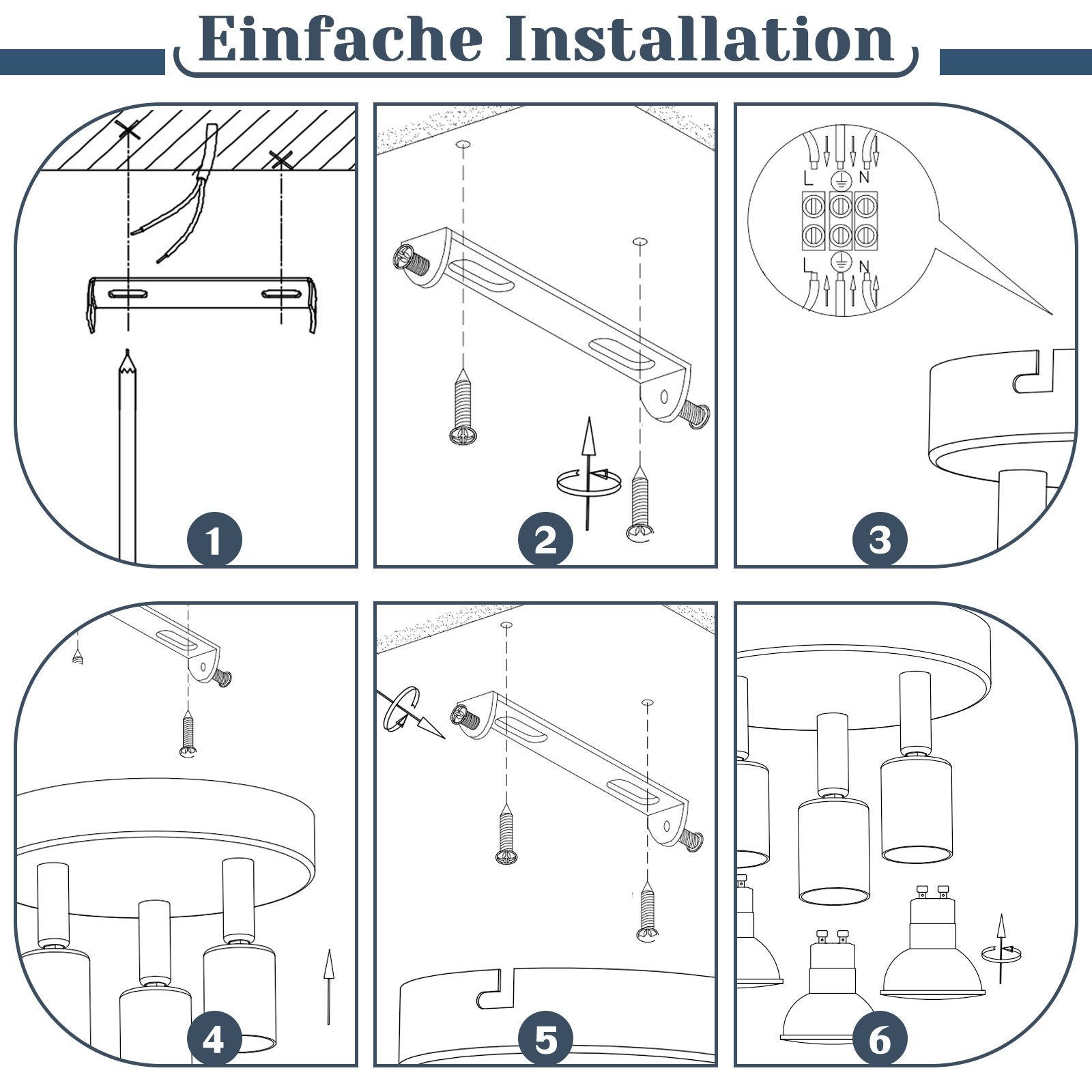 Einfache Installation

1

2

L N

L N

3

4

5

6