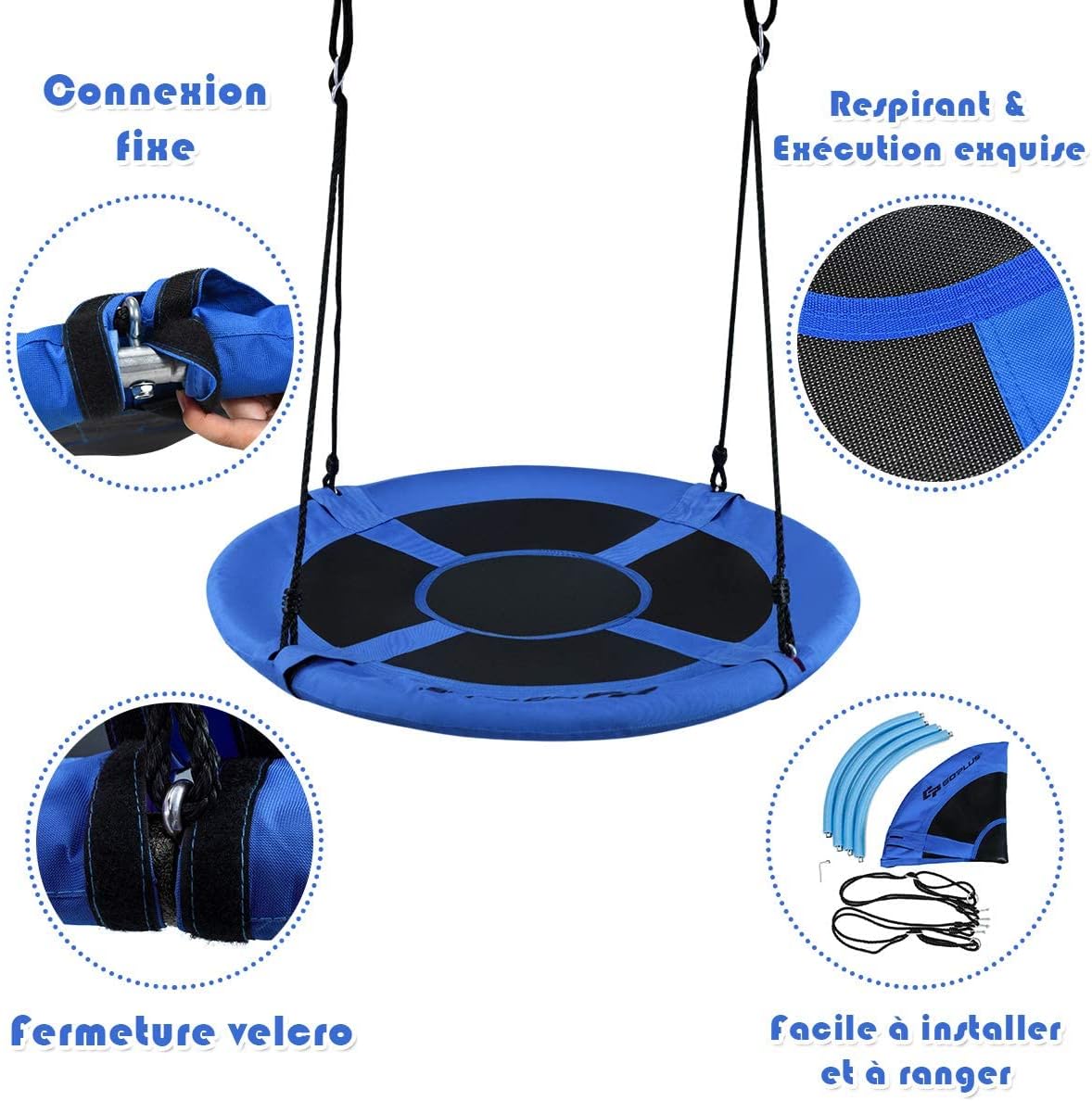 Connexion fixe

Respirant & Exécution exquise

GOPLUS

Fermeture velcro

Facile à installer et à ranger