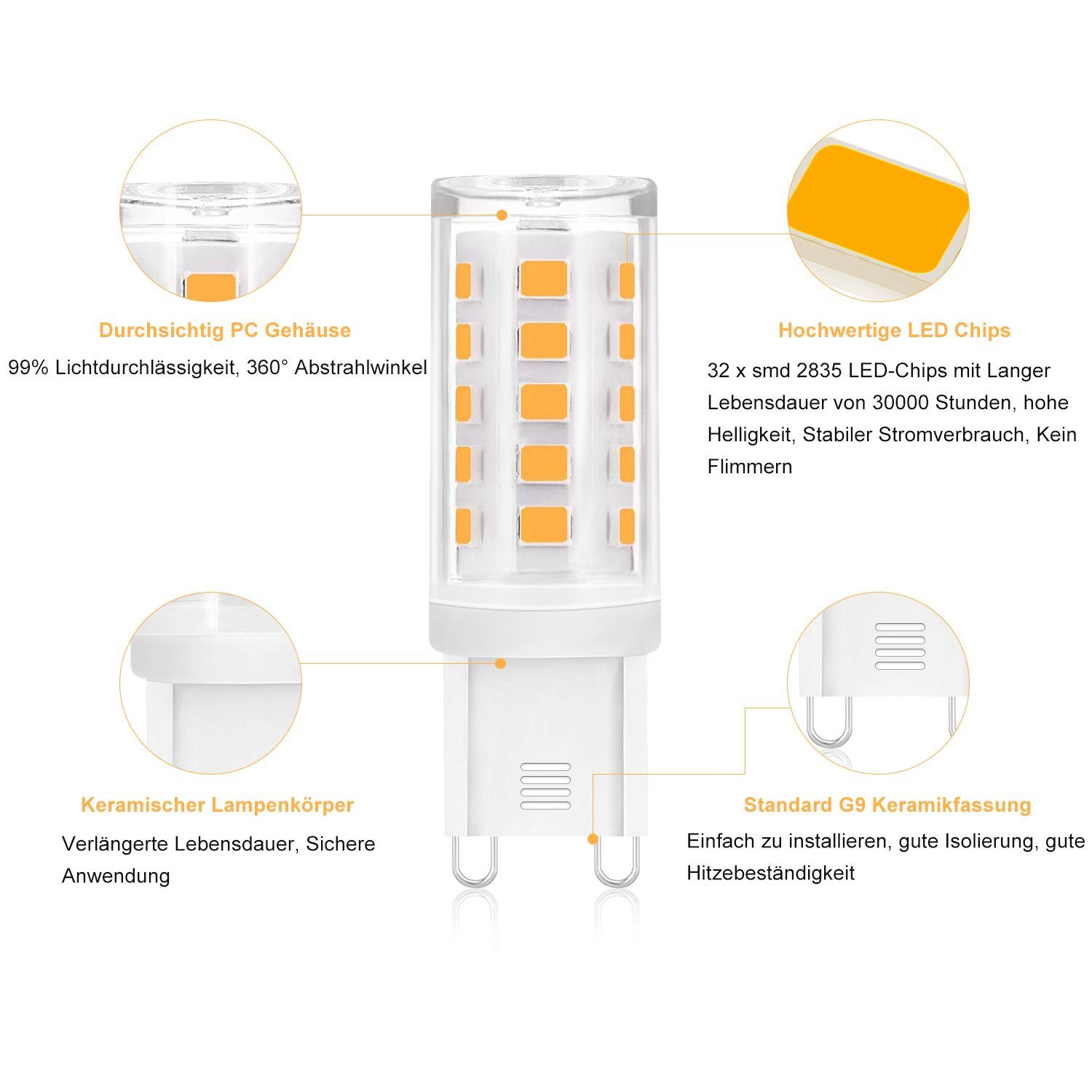 Durchsichtig PC Gehäuse

99% Lichtdurchlässigkeit, 360° Abstrahlwinkel

Hochwertige LED Chips

32 x smd 2835 LED-Chips mit Langer Lebensdauer von 30000 Stunden, hohe Helligkeit, Stabiler Stromverbrauch, Kein Flimmern

Keramischer Lampenkörper

Verlängerte Lebensdauer, Sichere Anwendung

Standard G9 Keramikfassung

Einfach zu installieren, gute Isolierung, gute Hitzebeständigkeit