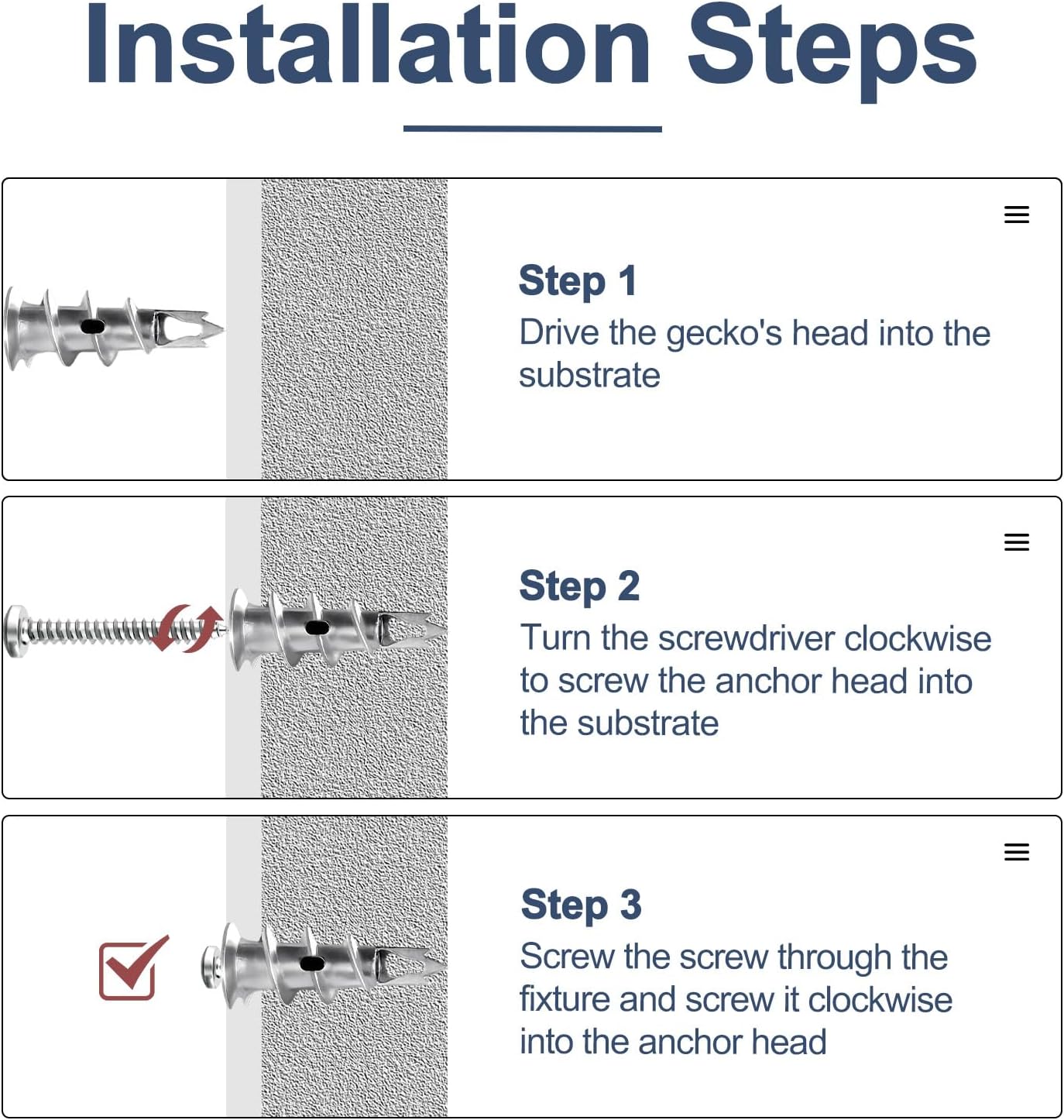 Installation Steps

Step 1
Drive the gecko's head into the substrate

Step 2
Turn the screwdriver clockwise to screw the anchor head into the substrate

Step 3
Screw the screw through the fixture and screw it clockwise into the anchor head