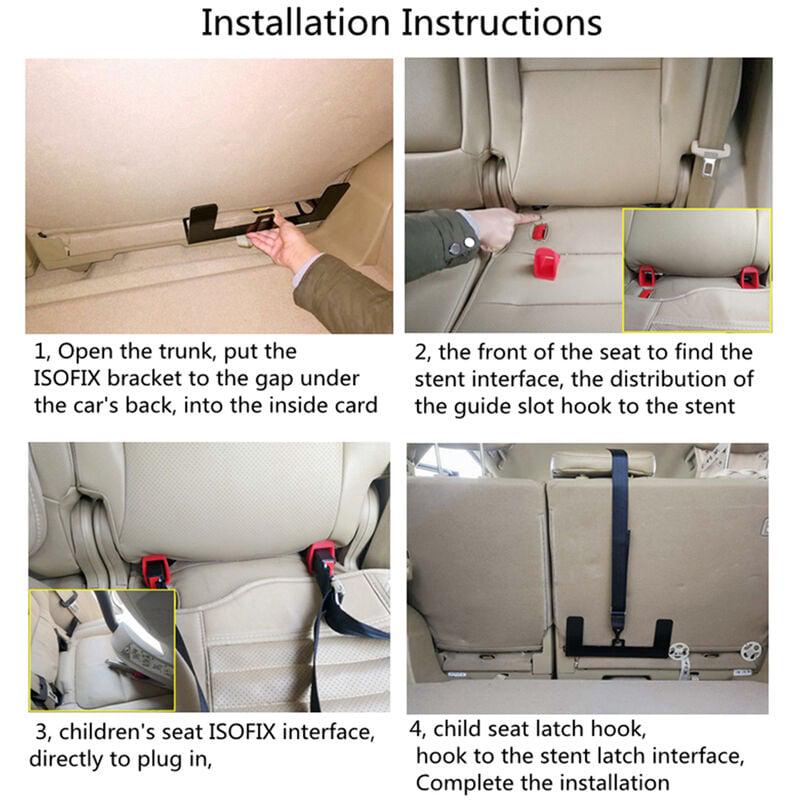 Installation Instructions

1, Open the trunk, put the ISOFIX bracket to the gap under the car's back, into the inside card

2, the front of the seat to find the stent interface, the distribution of the guide slot hook to the stent

3, children's seat ISOFIX interface, directly to plug in,

4, child seat latch hook, hook to the stent latch interface, Complete the installation