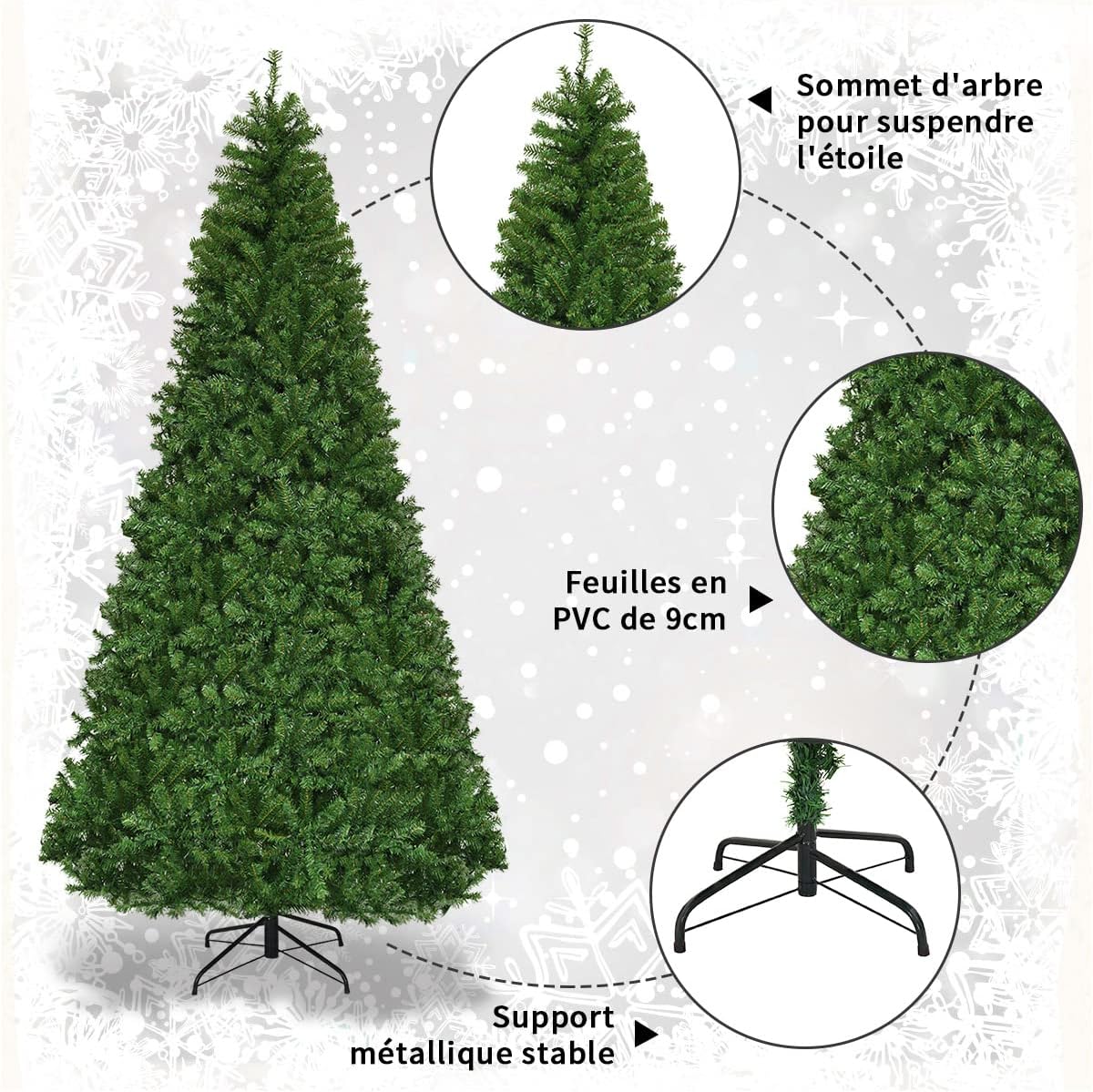 Sommet d'arbre pour suspendre l'étoile

Feuilles en PVC de 9cm

Support métallique stable