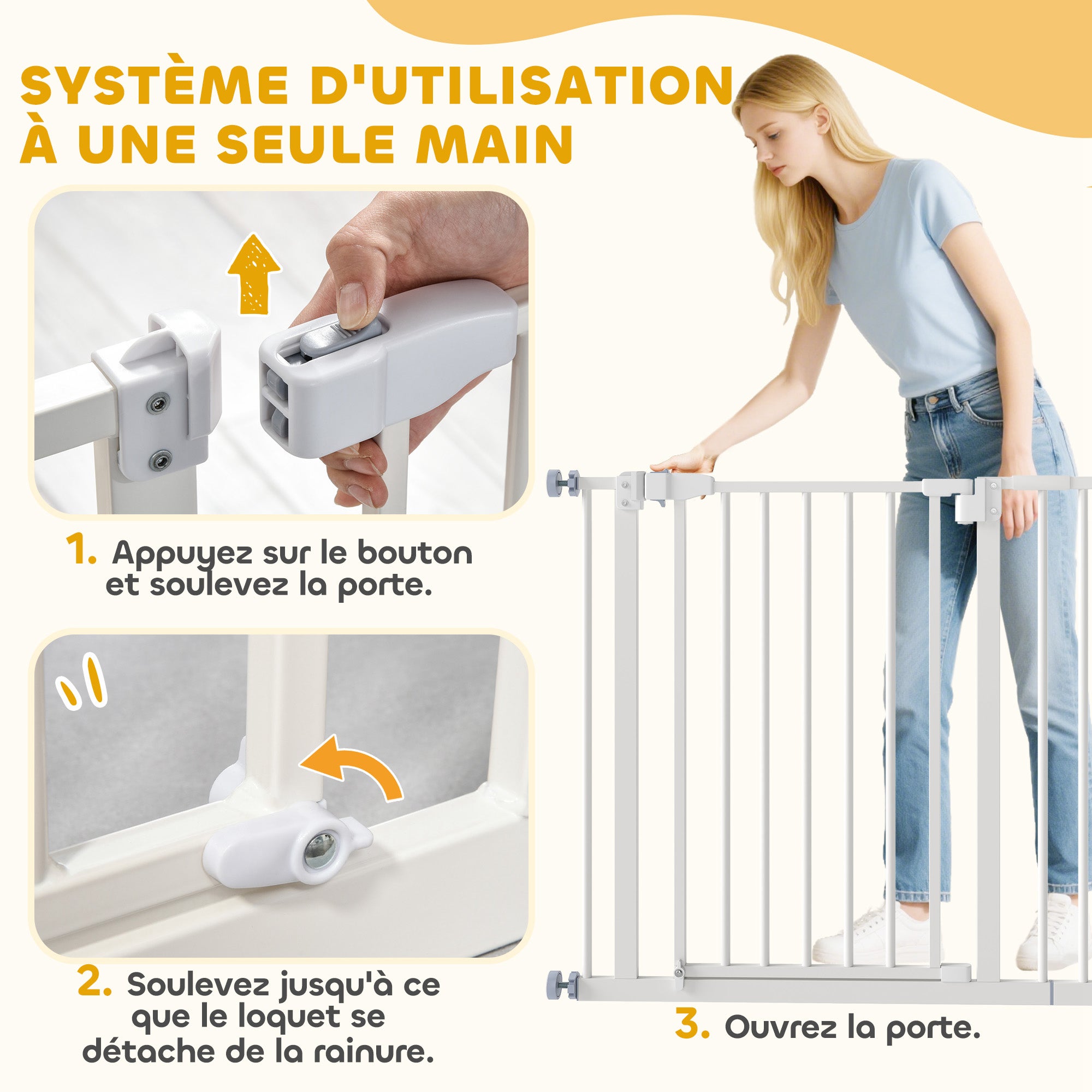 SYSTÈME D'UTILISATION À UNE SEULE MAIN

1. Appuyez sur le bouton et soulevez la porte.

2. Soulevez jusqu'à ce que le loquet se détache de la rainure.

3. Ouvrez la porte.