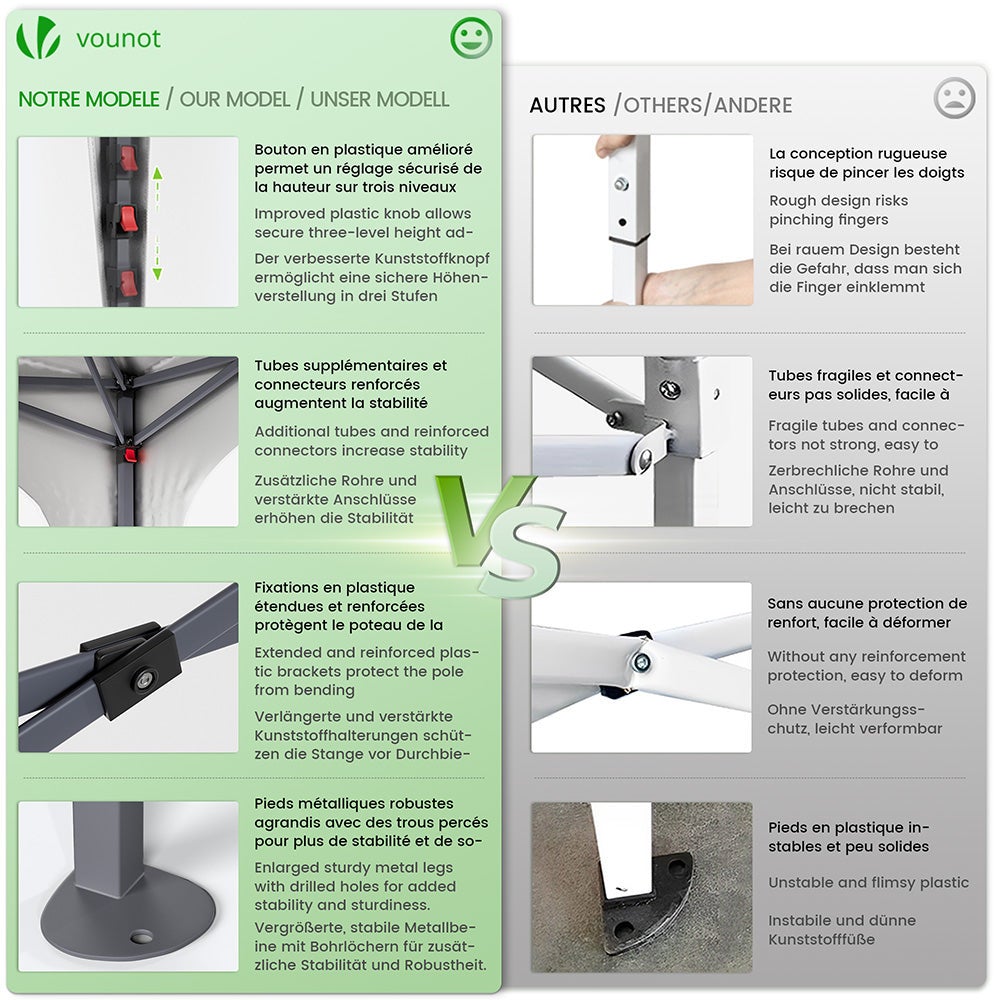 vounot

NOTRE MODELE / OUR MODEL / UNSER MODELL

Bouton en plastique amélioré permet un réglage sécurisé de la hauteur sur trois niveaux

Improved plastic knob allows secure three-level height ad-

Der verbesserte Kunststoffknopf ermöglicht eine sichere Höhenverstellung in drei Stufen

Tubes supplémentaires et connecteurs renforcés augmentent la stabilité

Additional tubes and reinforced connectors increase stability

Zusätzliche Rohre und verstärkte Anschlüsse erhöhen die Stabilität

Fixations en plastique étendues et renforcées protègent le poteau de la

Extended and reinforced plastic brackets protect the pole from bending

Verlängerte und verstärkte Kunststoffhalterungen schützen die Stange vor Durchbie-

Pieds métalliques robustes agrandis avec des trous percés pour plus de stabilité et de so-

Enlarged sturdy metal legs with drilled holes for added stability and sturdiness.

Vergrößerte, stabile Metallbeine mit Bohrlöchern für zusätzliche Stabilität und Robustheit.

VS

AUTRES /OTHERS/ANDERE

La conception rugueuse risque de pincer les doigts

Rough design risks pinching fingers

Bei rauem Design besteht die Gefahr, dass man sich die Finger einklemmt

Tubes fragiles et connecteurs pas solides, facile à

Fragile tubes and connectors not strong, easy to

Zerbrechliche Rohre und Anschlüsse, nicht stabil, leicht zu brechen

Sans aucune protection de renfort, facile à déformer

Without any reinforcement protection, easy to deform

Ohne Verstärkungsschutz, leicht verformbar

Pieds en plastique instables et peu solides

Unstable and flimsy plastic

Instabile und dünne Kunststofffüße