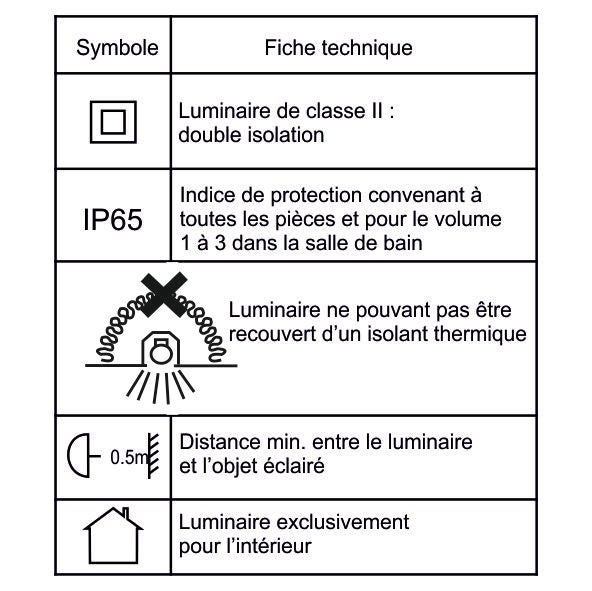 | Symbole | Fiche technique |
|---|---|
| | Luminaire de classe II : double isolation |
| IP65 | Indice de protection convenant à toutes les pièces et pour le volume 1 à 3 dans la salle de bain |
| | Luminaire ne pouvant pas être recouvert d'un isolant thermique |
| 0.5m | Distance min. entre le luminaire et l'objet éclairé |
| | Luminaire exclusivement pour l'intérieur |