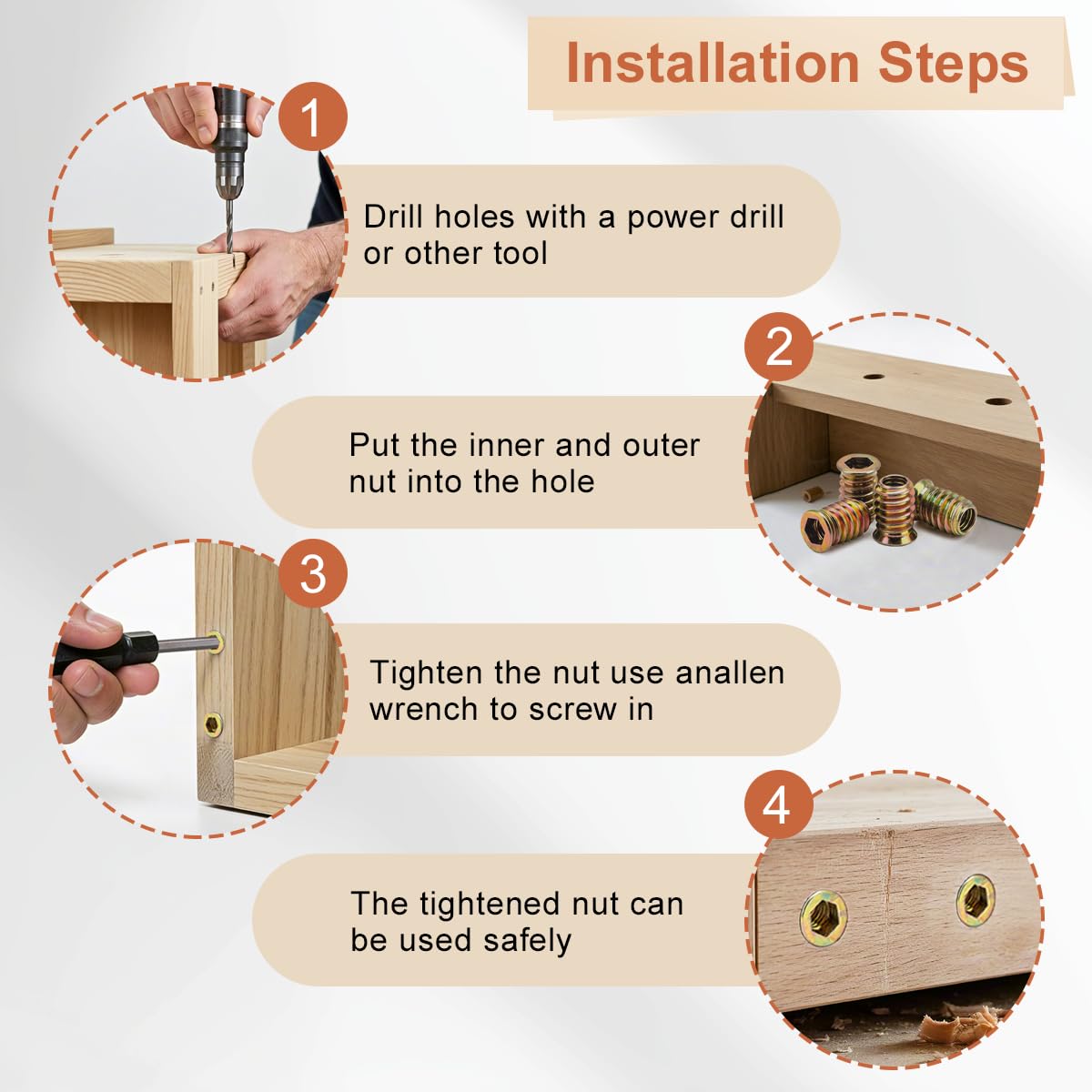 Installation Steps

1

Drill holes with a power drill or other tool

2

Put the inner and outer nut into the hole

3

Tighten the nut use anallen wrench to screw in

4

The tightened nut can be used safely