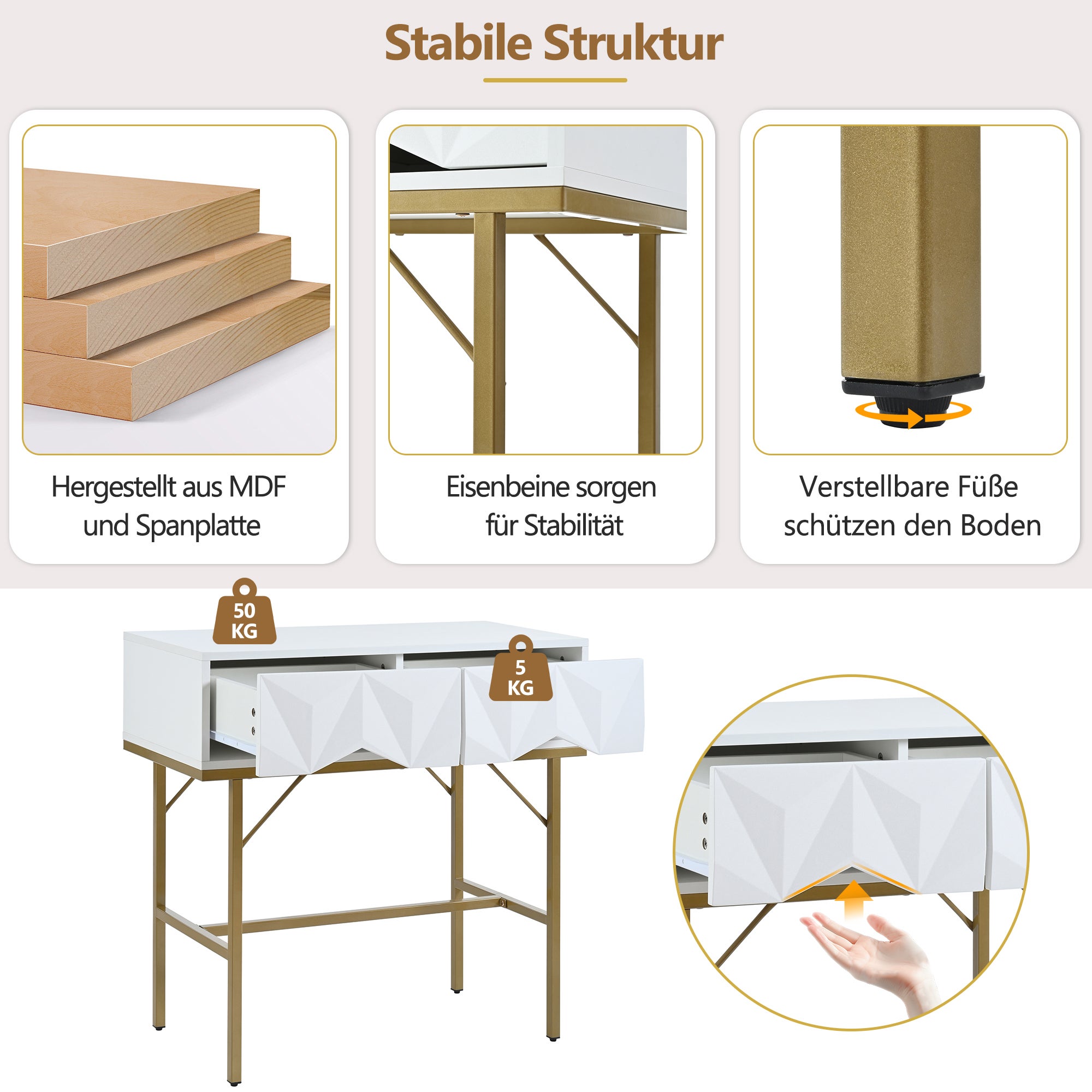 Stabile Struktur

Hergestellt aus MDF und Spanplatte

Eisenbeine sorgen für Stabilität

Verstellbare Füße schützen den Boden

50 KG

5 KG