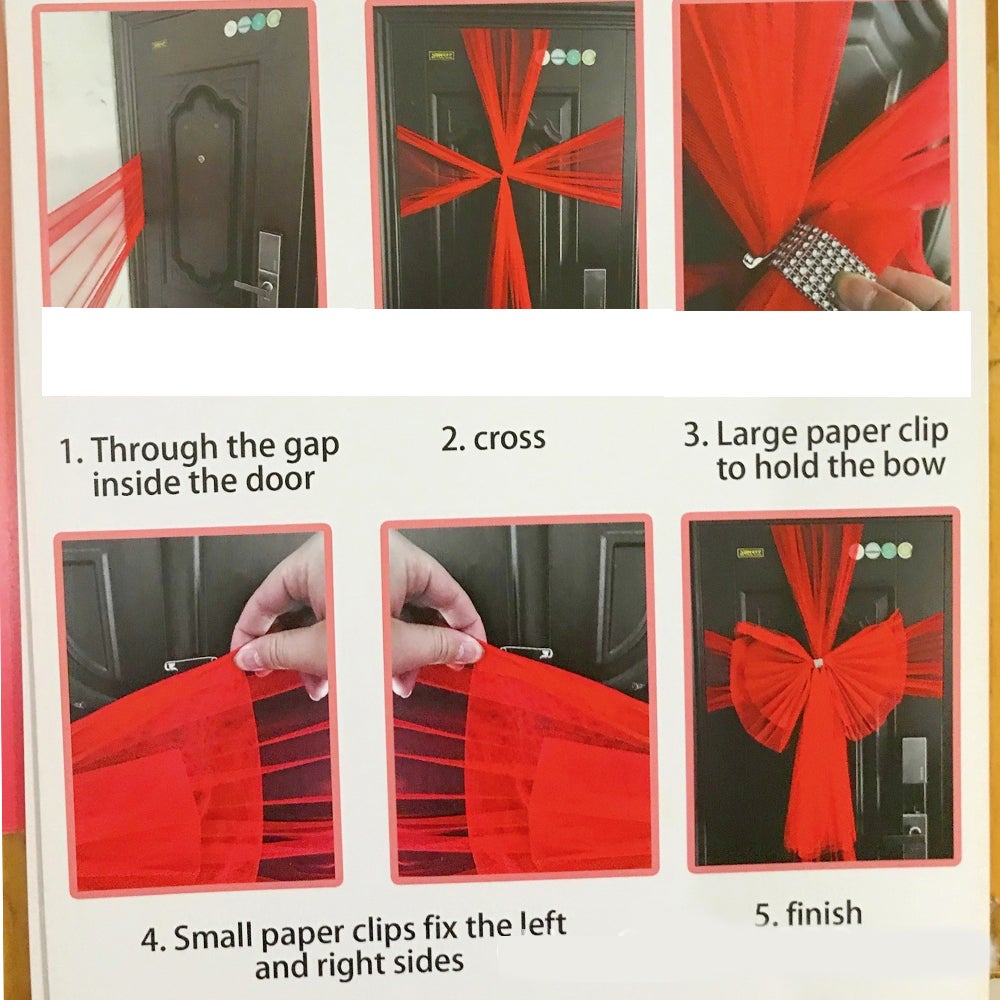 1. Through the gap inside the door

2. cross

3. Large paper clip to hold the bow

4. Small paper clips fix the left and right sides

5. finish