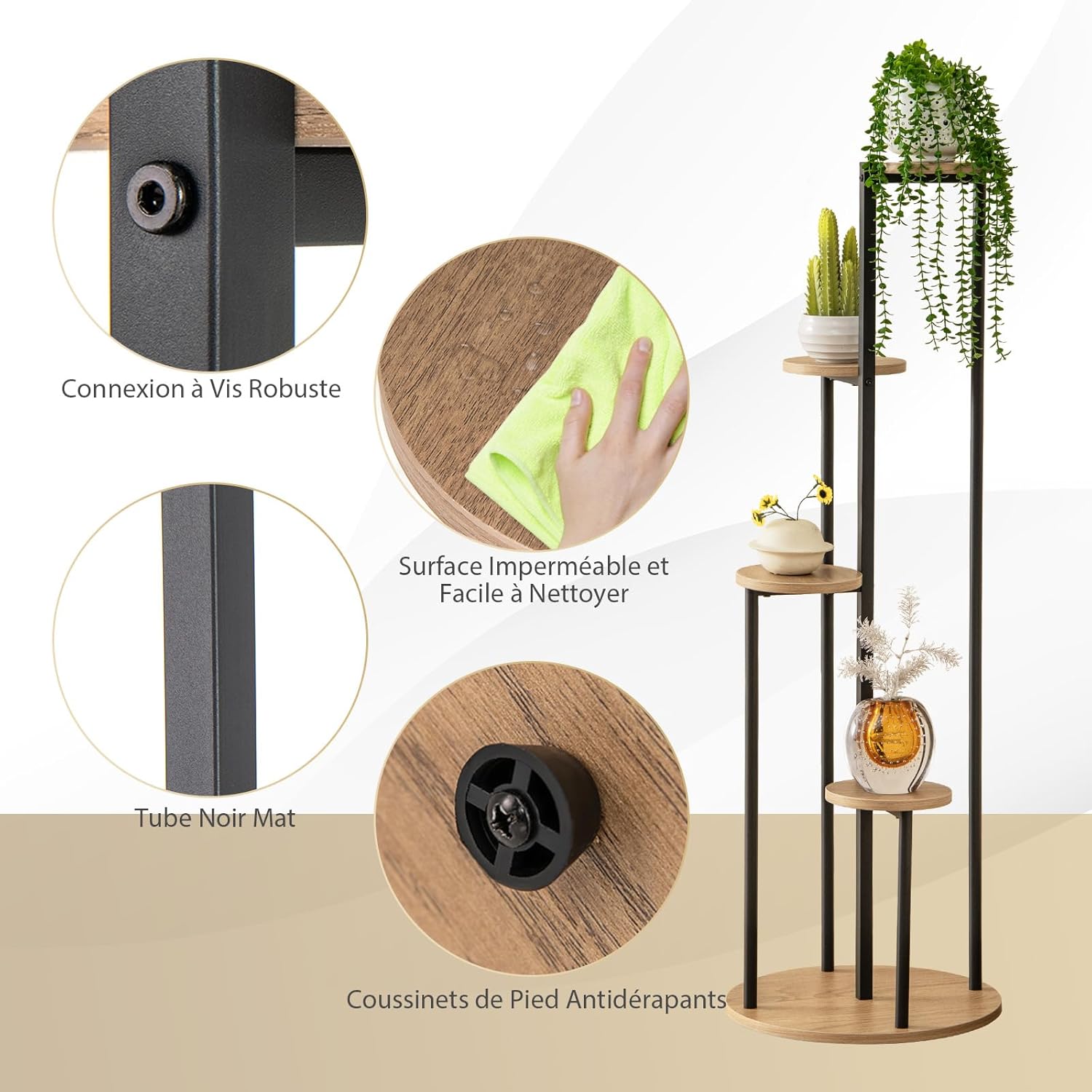 Connexion à Vis Robuste

Surface Imperméable et Facile à Nettoyer

Tube Noir Mat

Coussinets de Pied Antidérapants